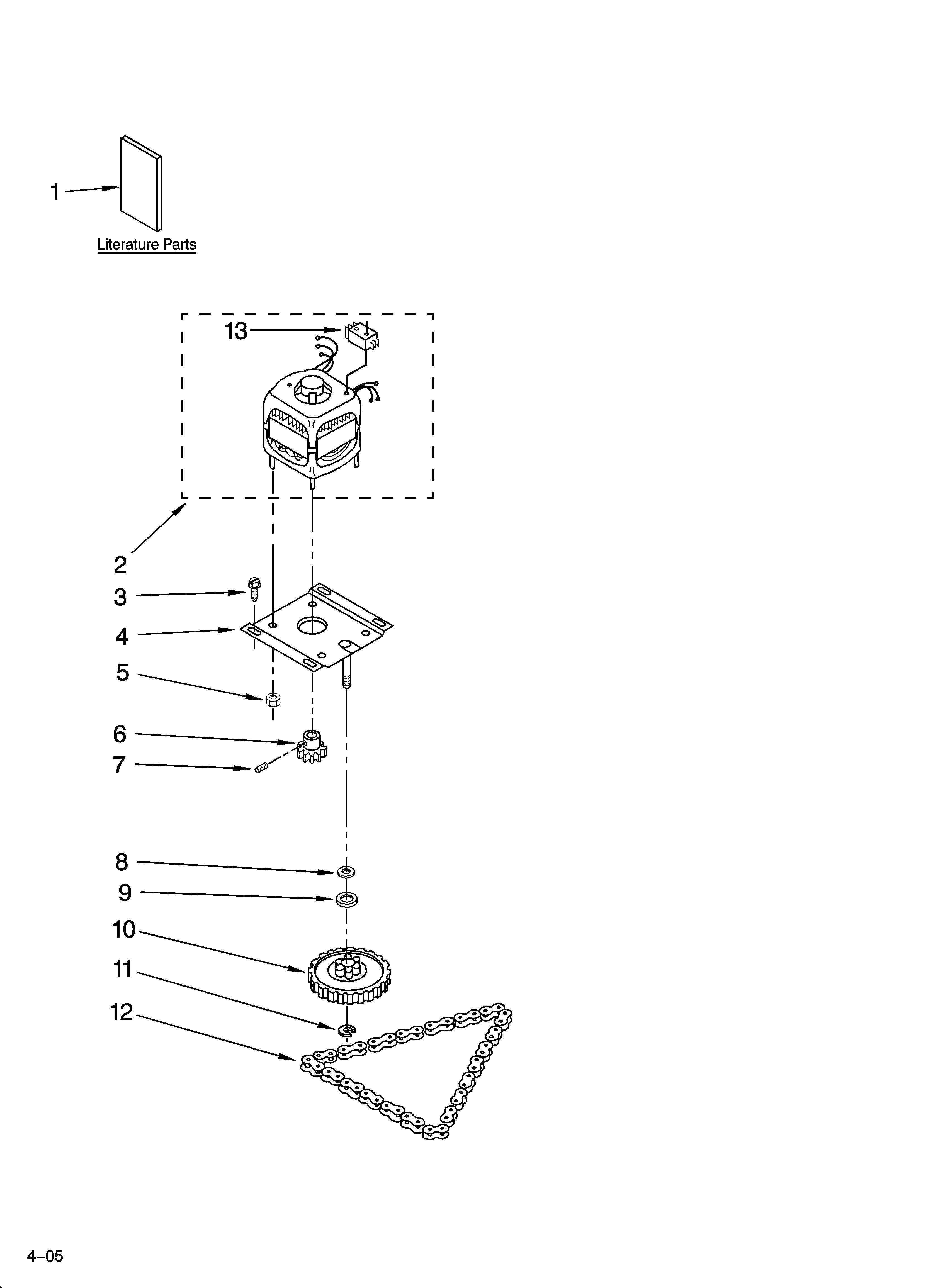 1

Literature Parts

13

2

3

4

5

6

7

8

9

10

11

12

4–05