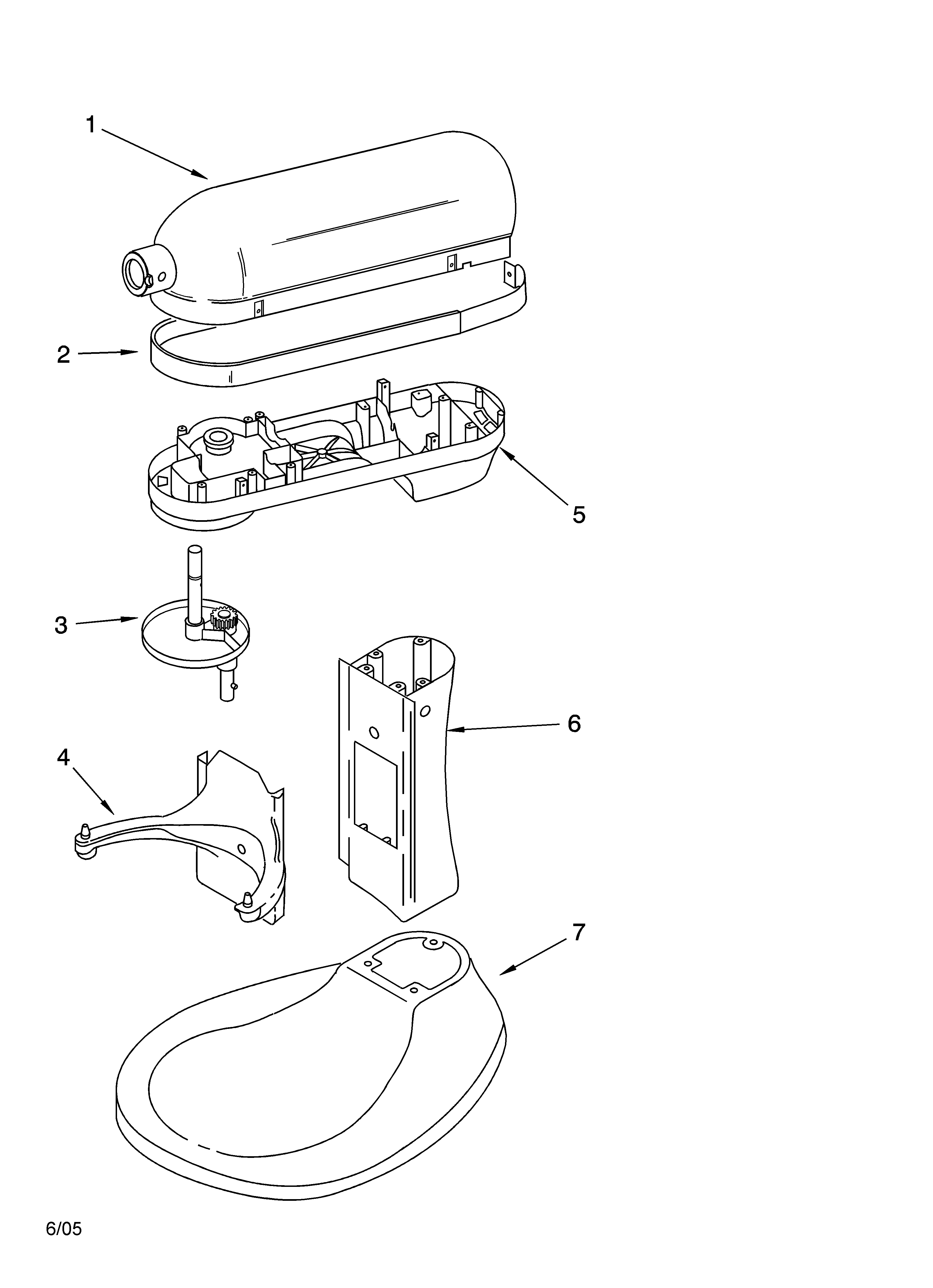 1

2

5

3

6

4

7

6/05