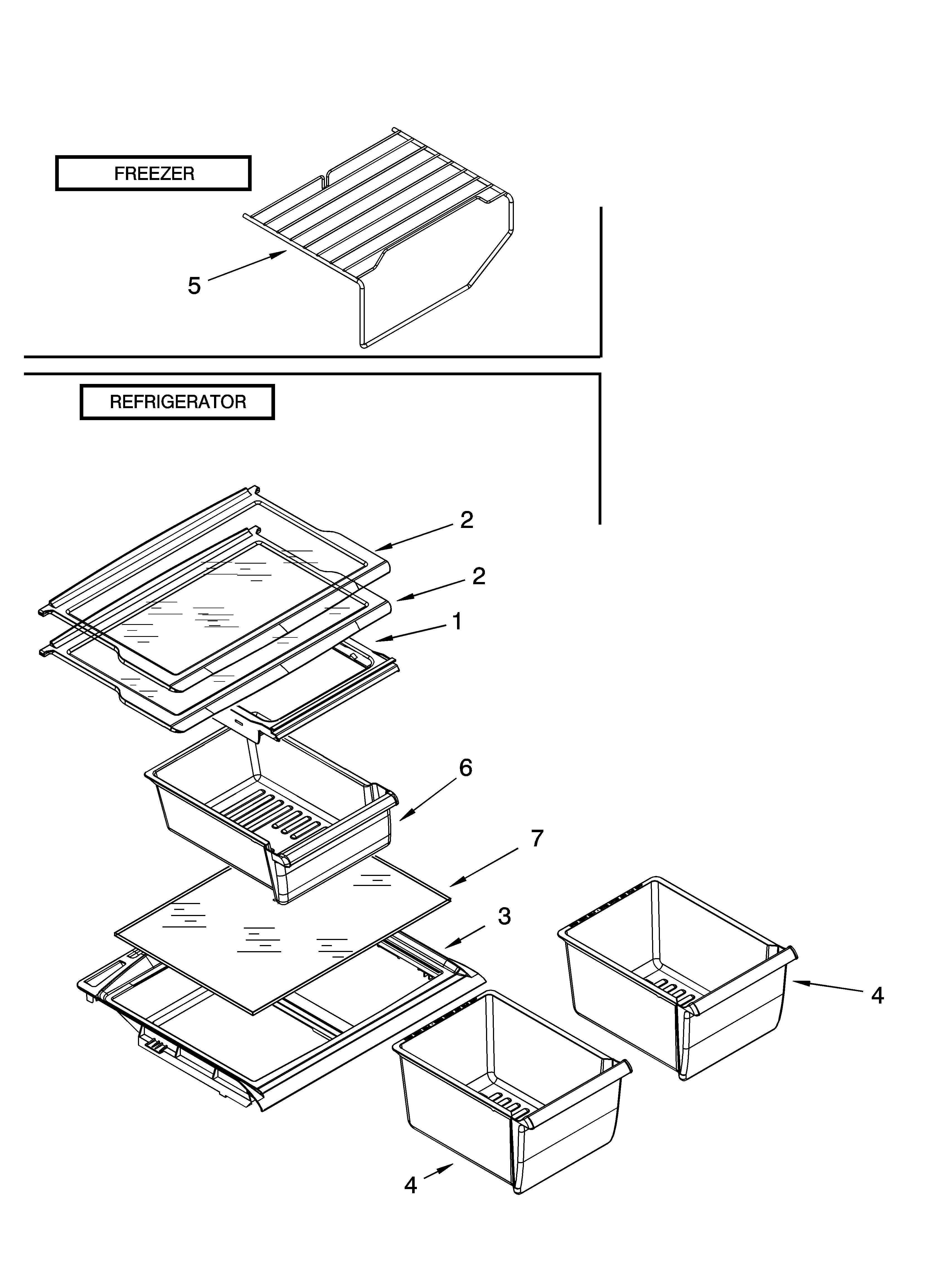 FREEZER

5

REFRIGERATOR

2

2

1

6

7

3

4

4