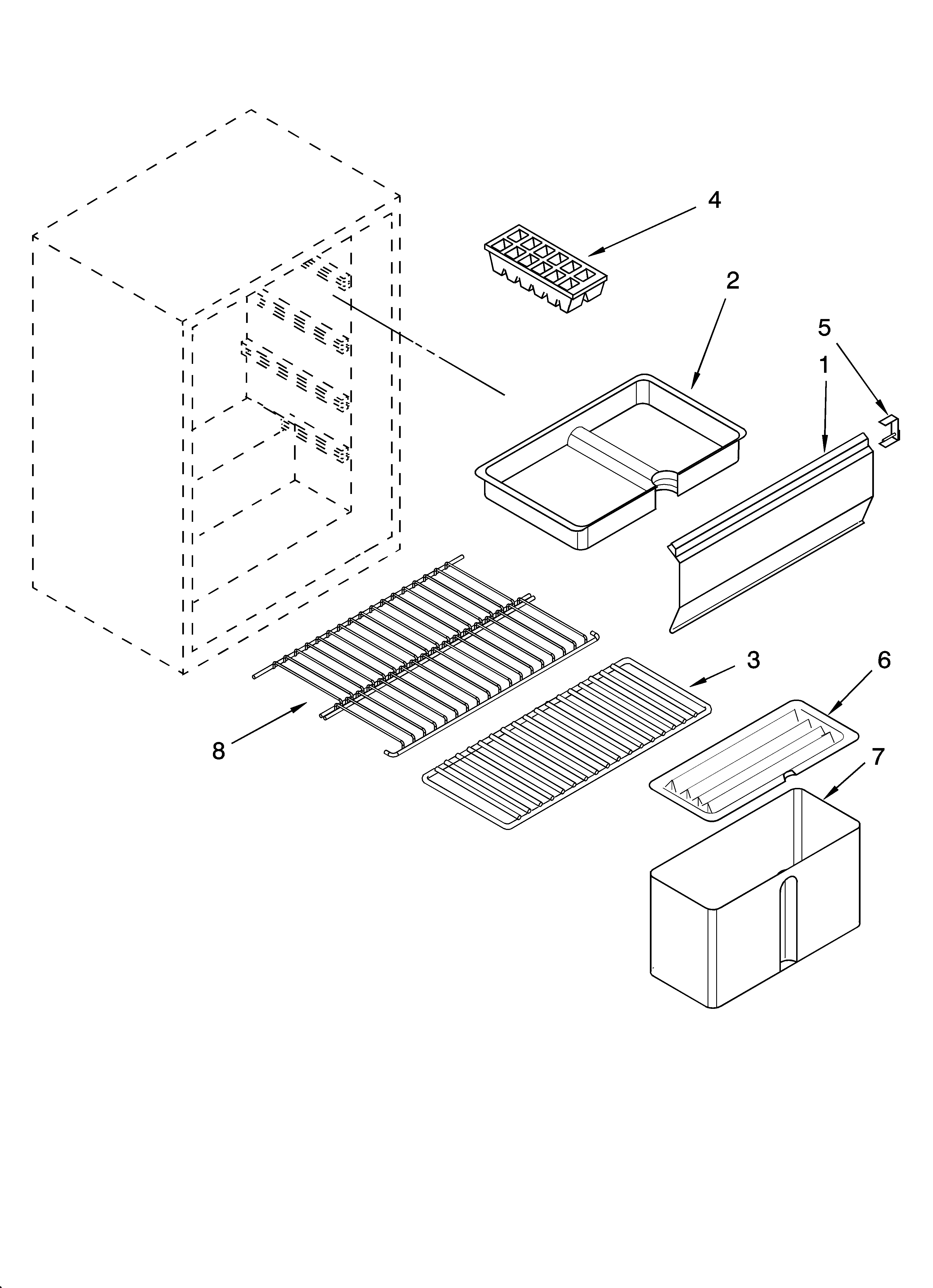 4
2
5
1
3
6
8
7