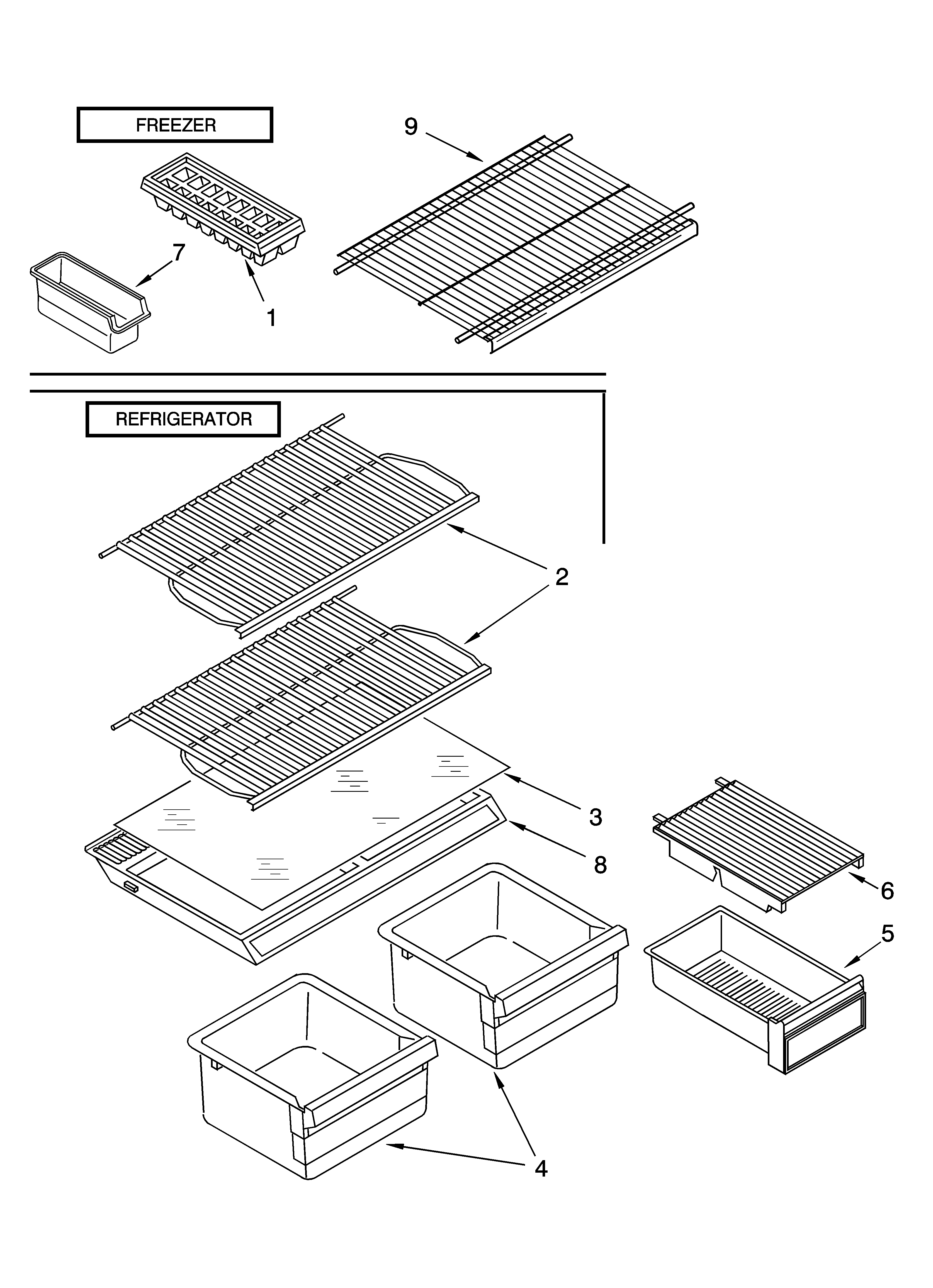 FREEZER

9

7

1

REFRIGERATOR

2

3

8

6

5

4