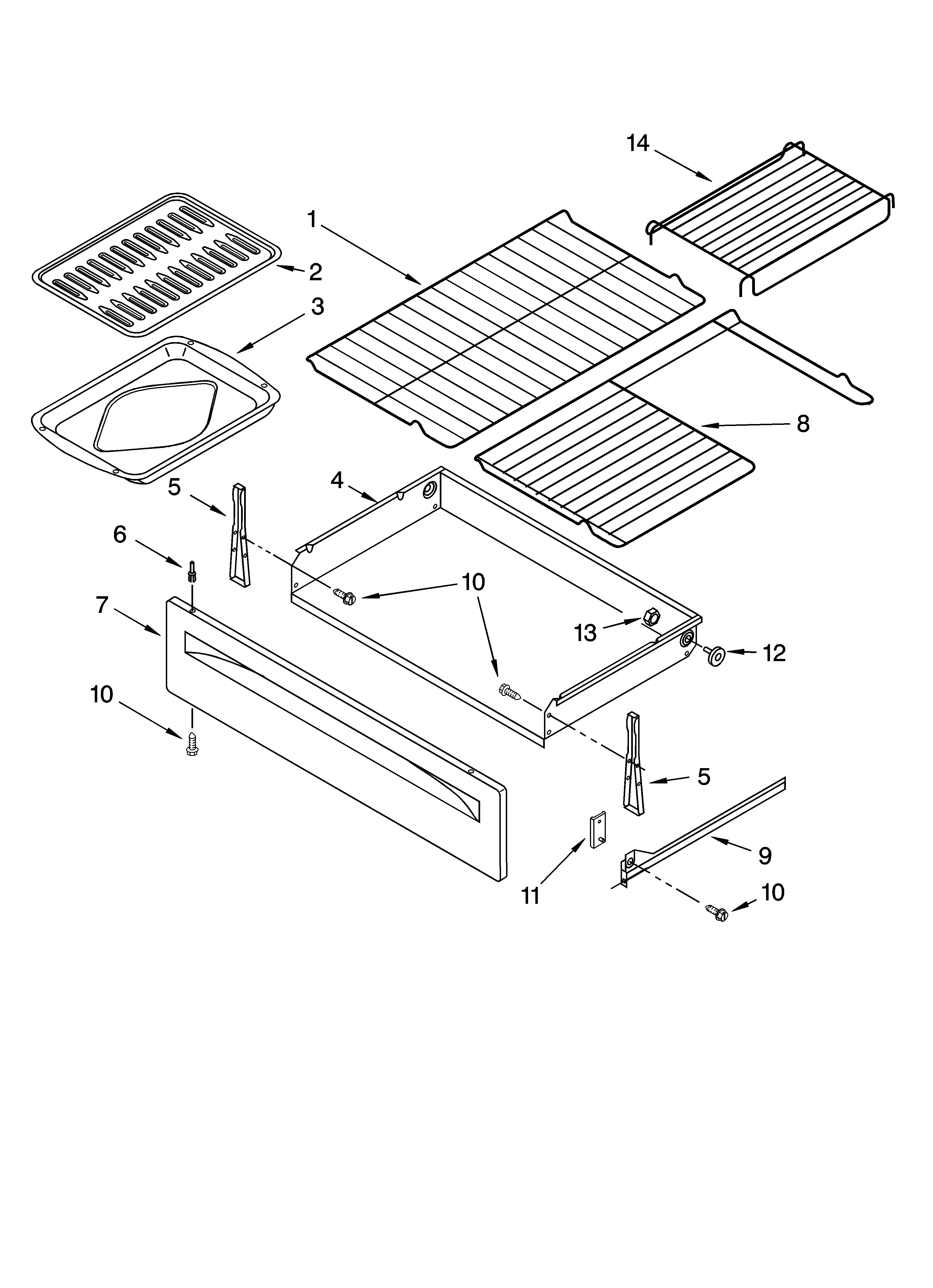 14
1
2
3
8
5
4
6
10
7
13
12
10
10
5
9
11
10