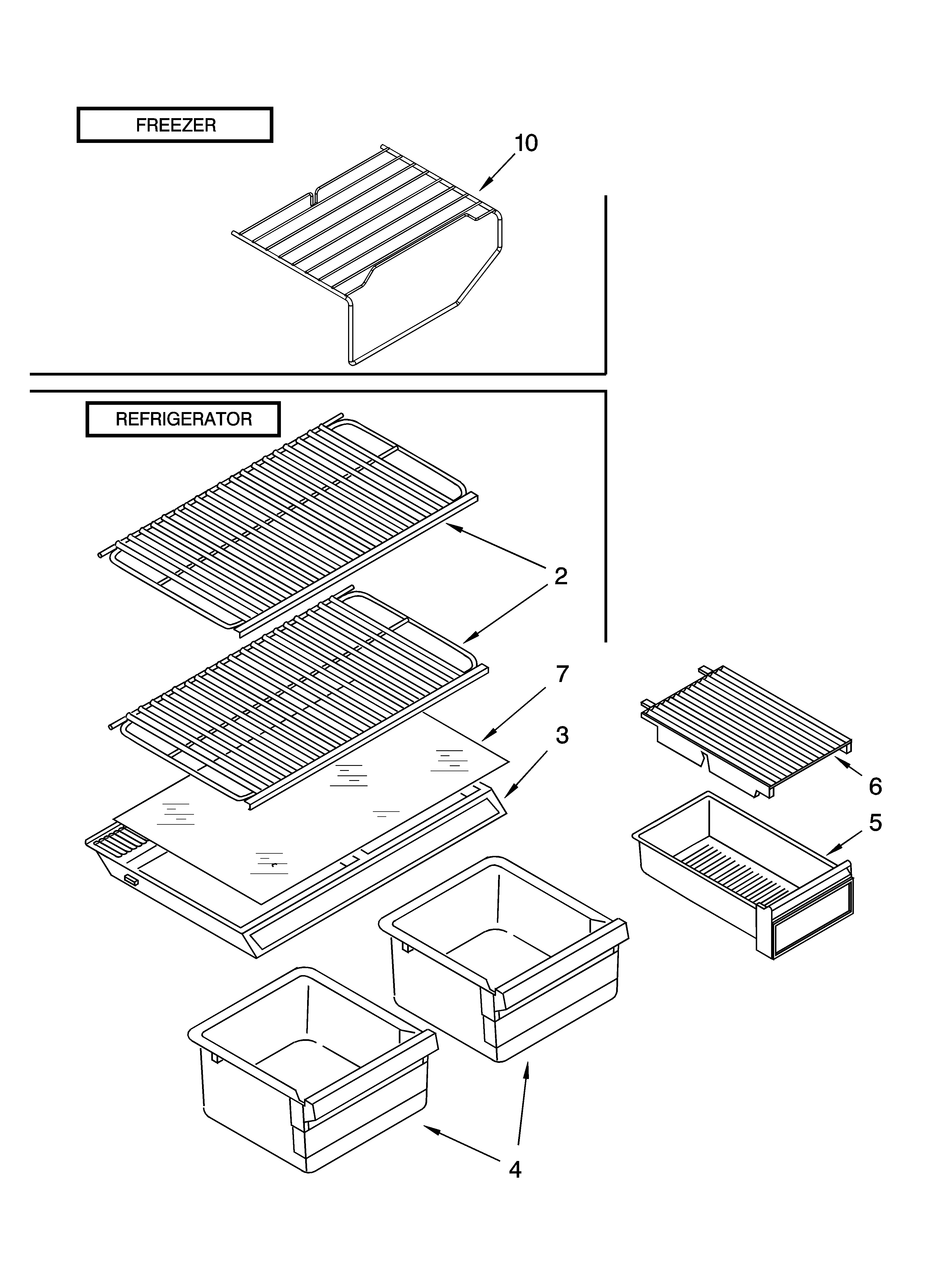 FREEZER

10

REFRIGERATOR

2

7

3

6

5

4