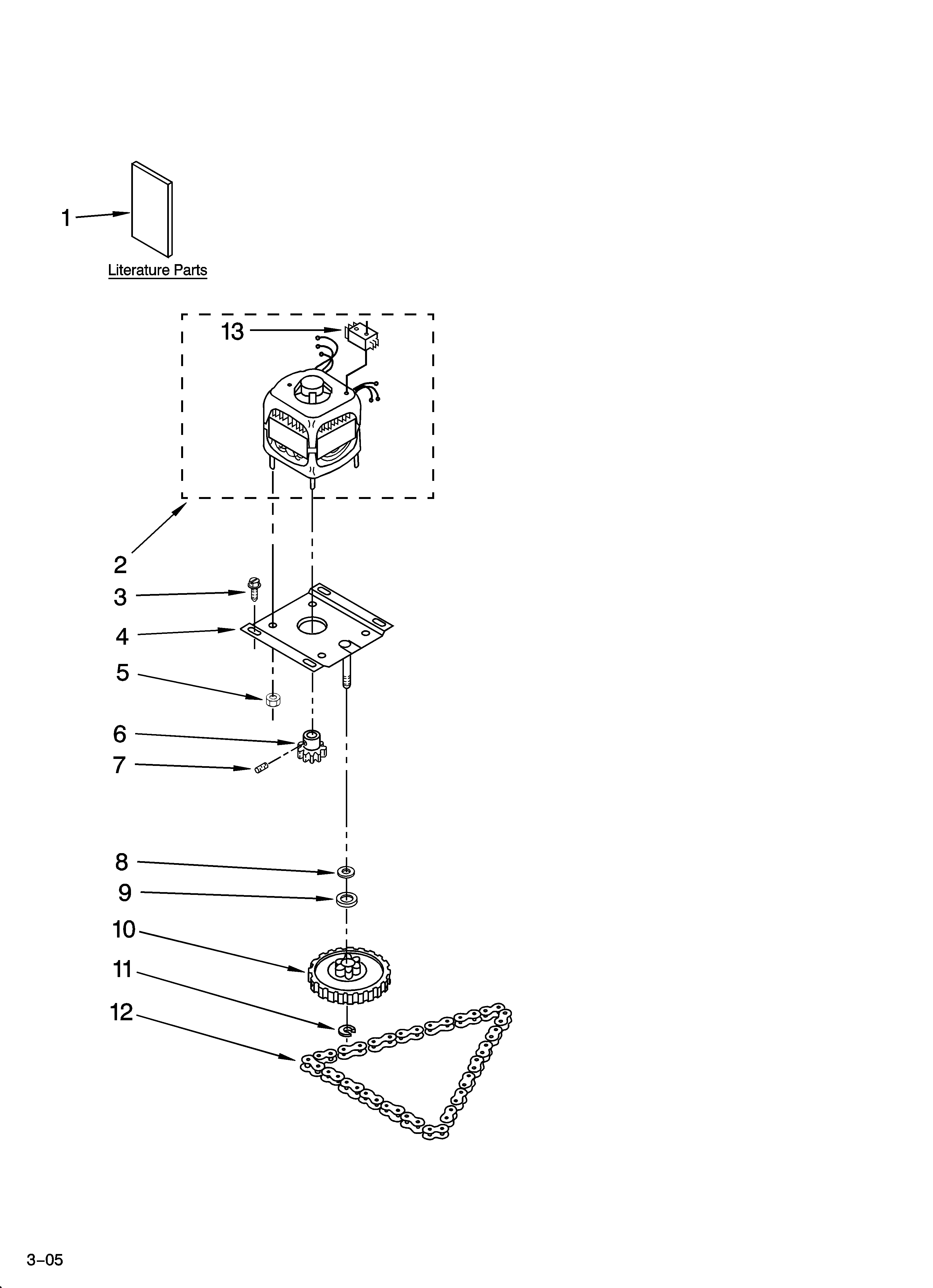 1
Literature Parts
13
2
3
4
5
6
7
8
9
10
11
12
3–05