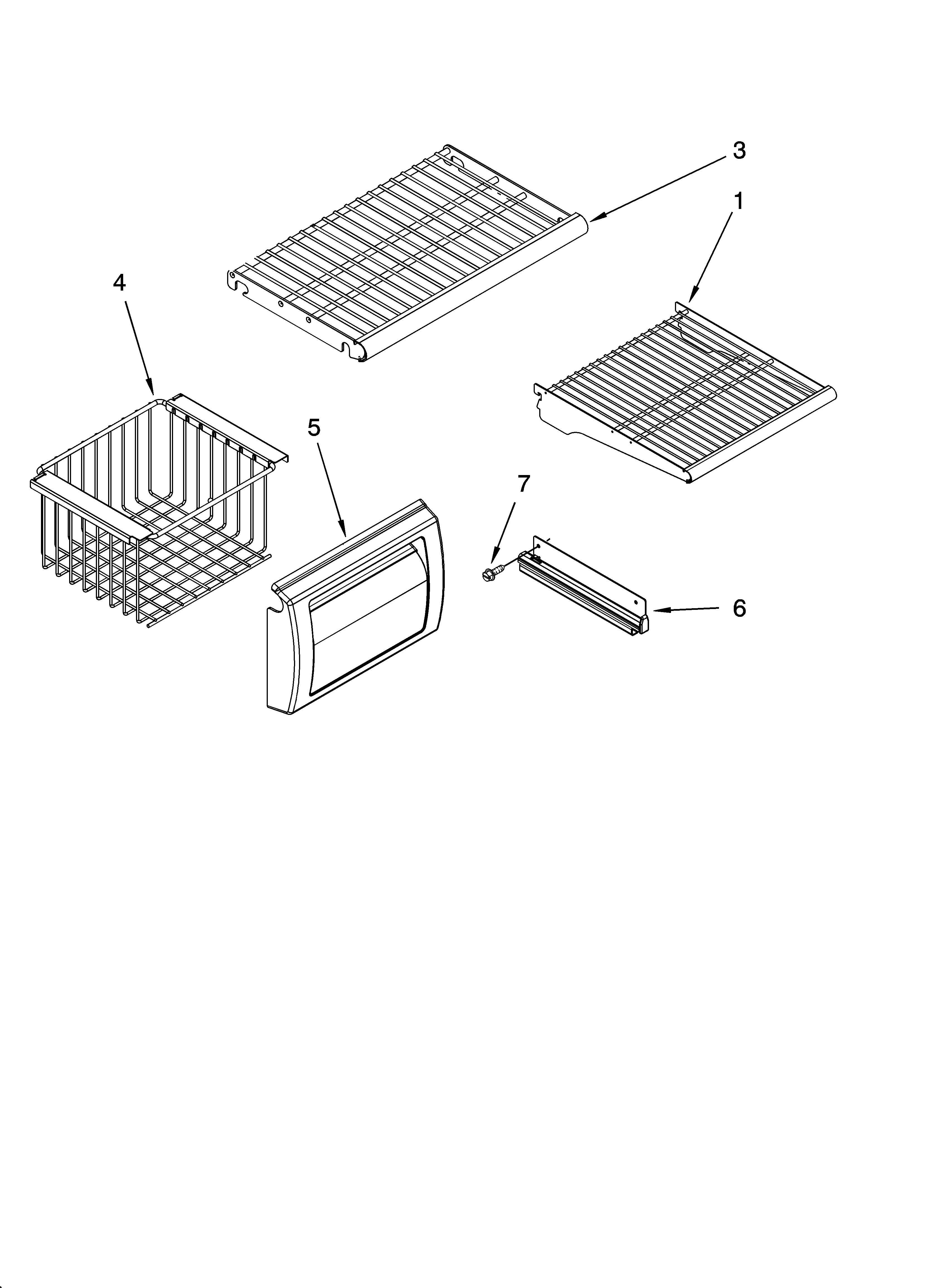 3
1
4
5
7
6