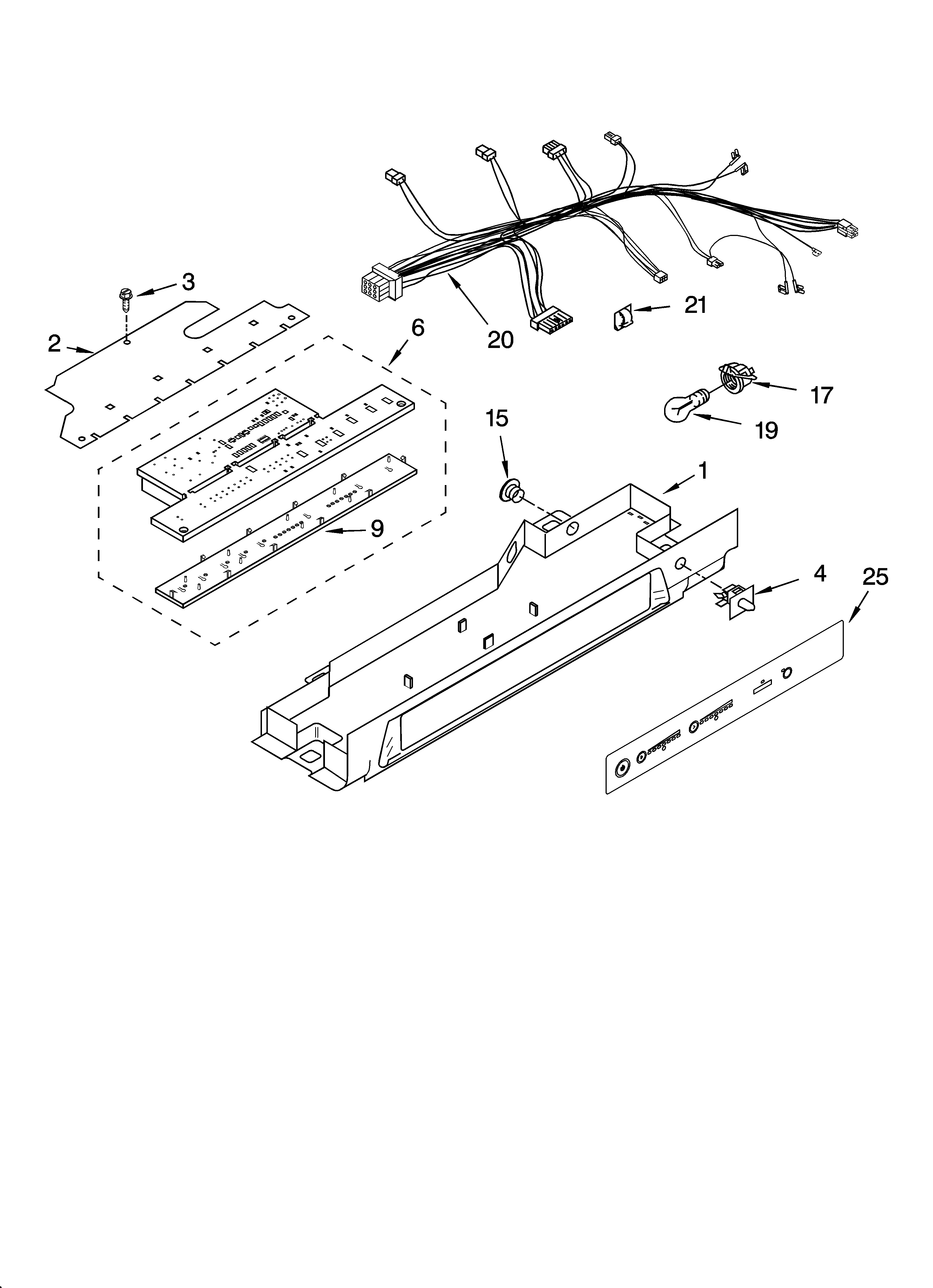 3
2
6
20
21
17
19
15
1
9
4
25