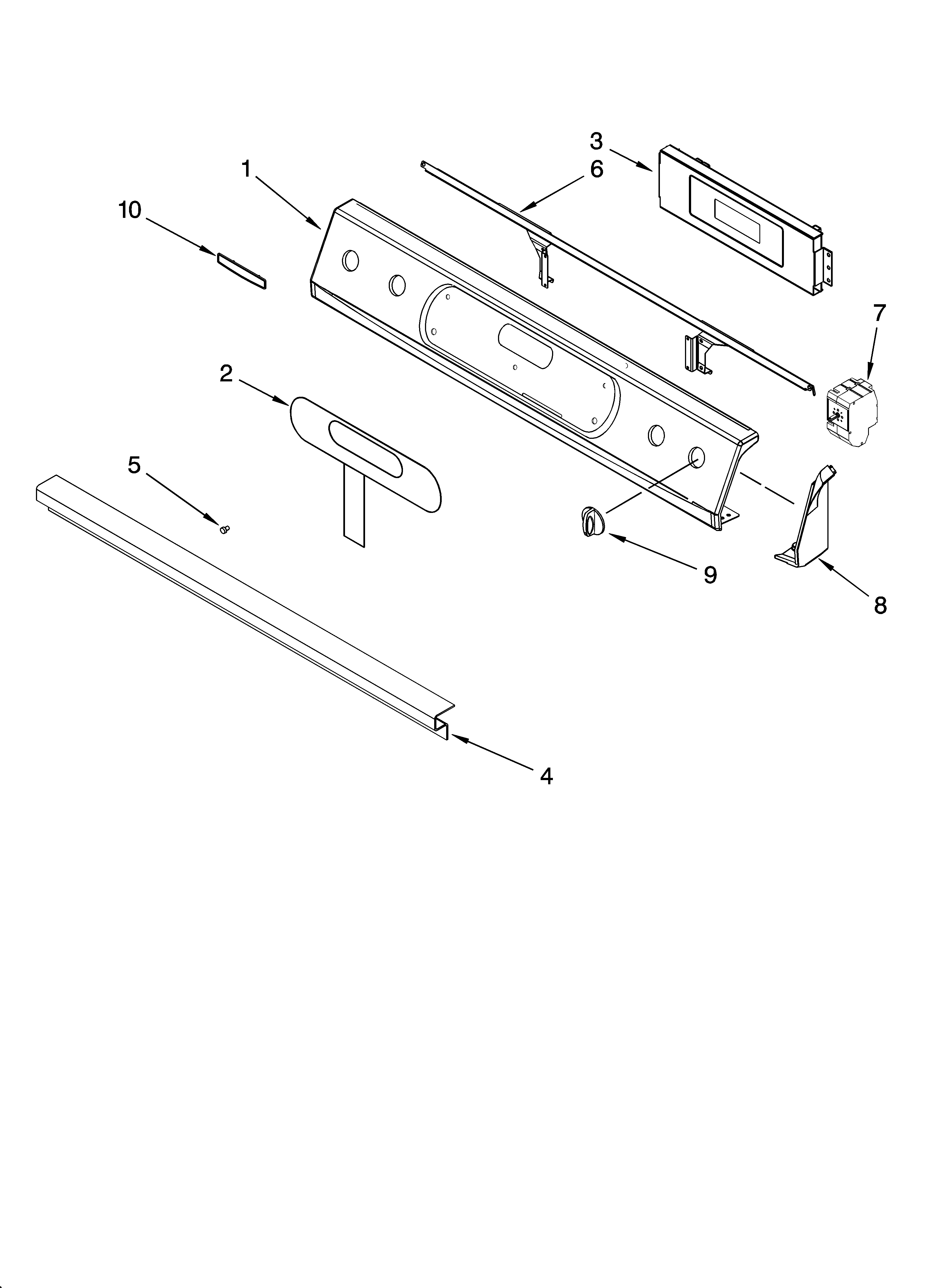 3
1
6
10
7
2
5
9
8
4