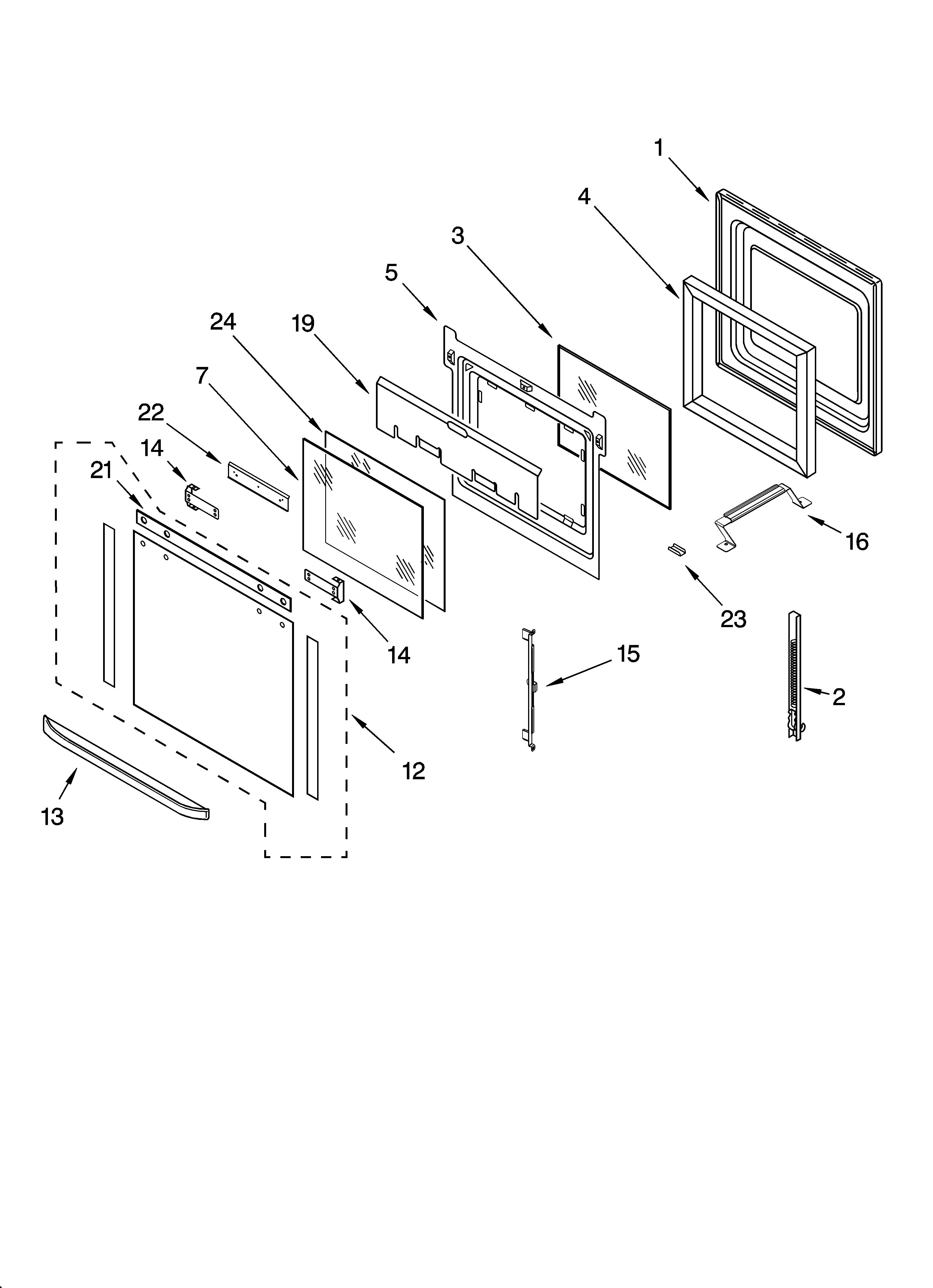 1
4
3
5
24
19
7
22
14
21
16
23
14
15
2
12
13