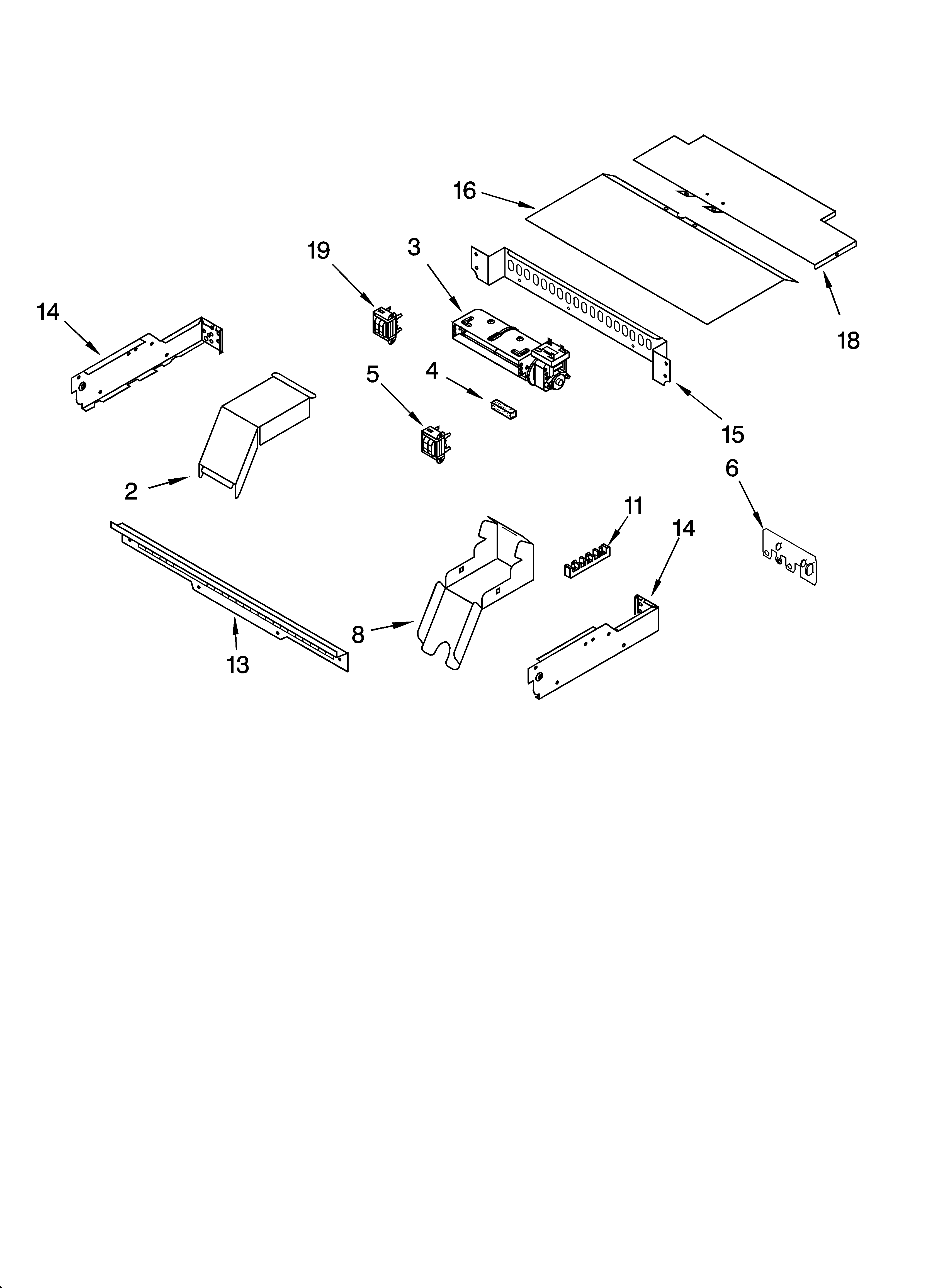 16
19
3
14
18
5
4
15
2
6
11
14
8
13