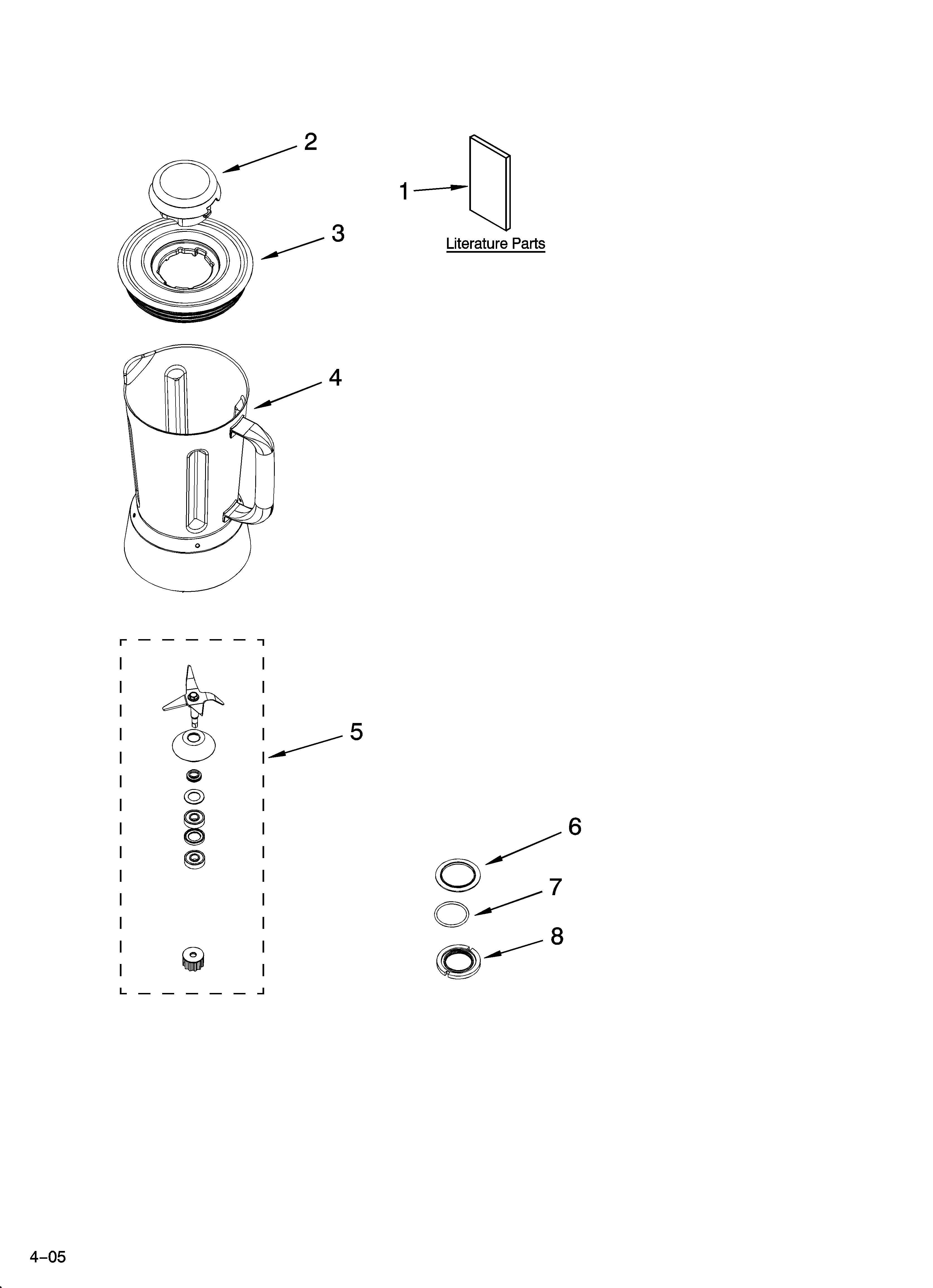 2

1

Literature Parts

3

4

5

6

7

8

4–05