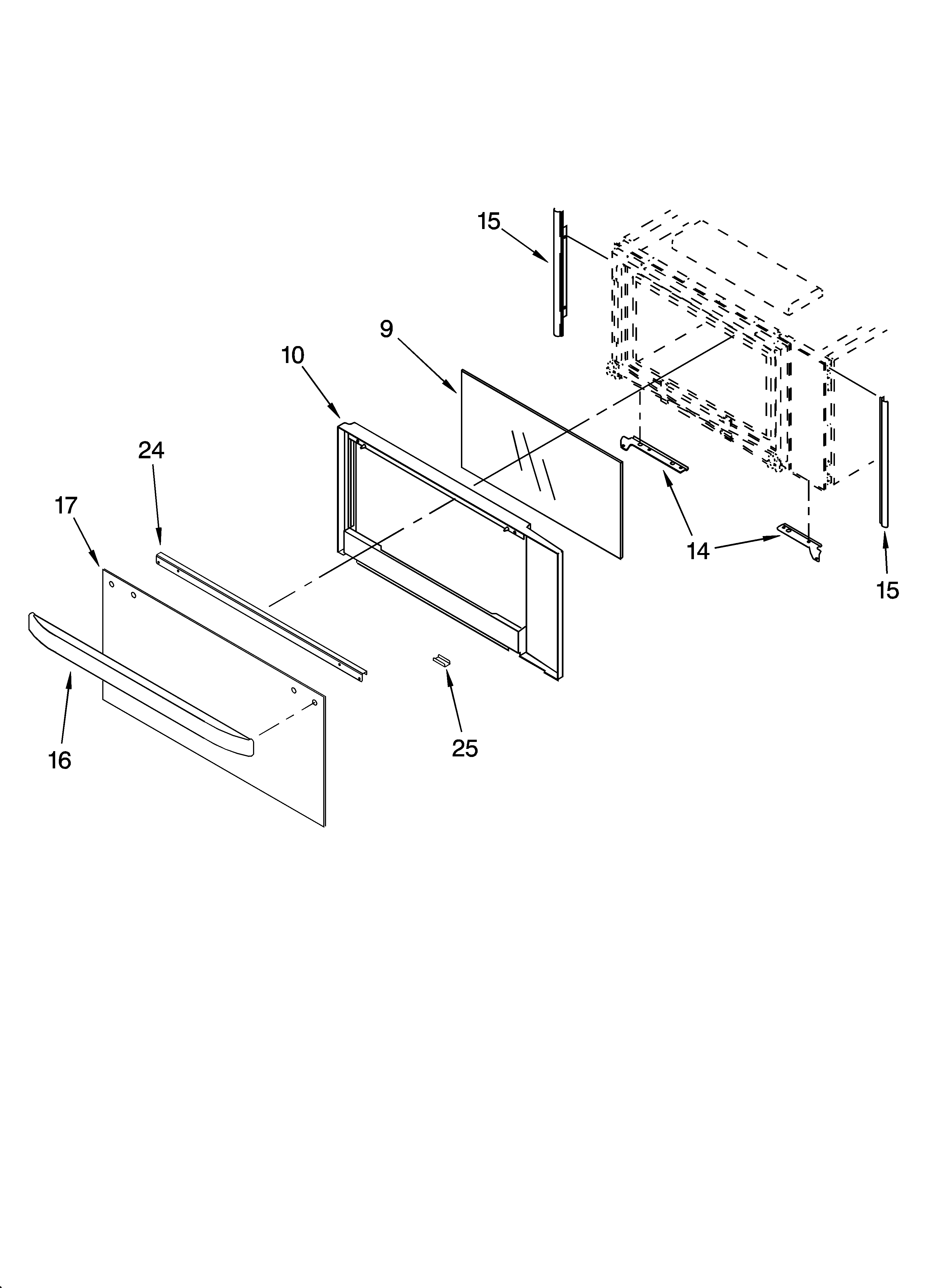 15
9
10
24
17
14
15
25
16