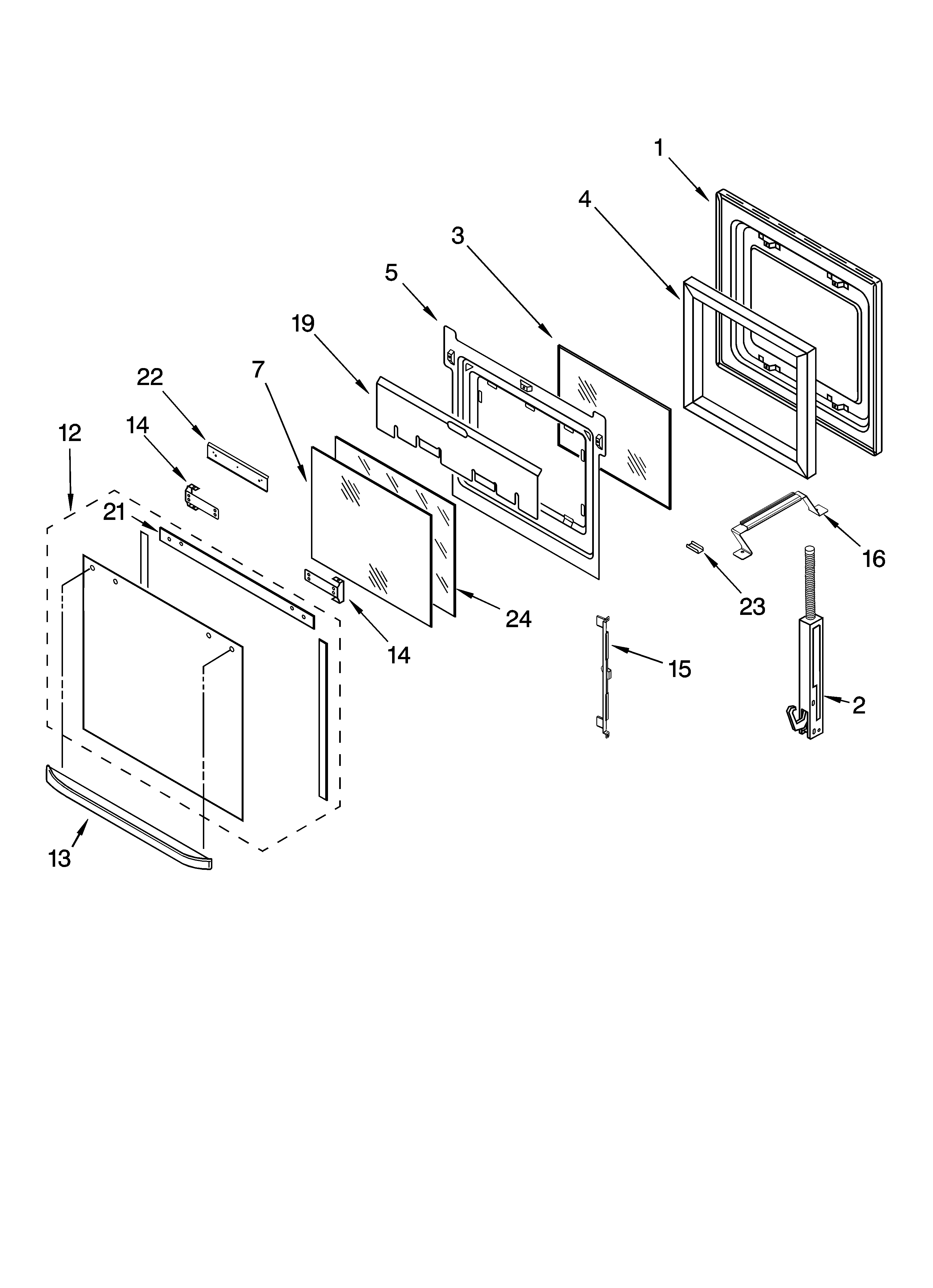 1
4
3
5
19
22
7
12
14
21
16
23
24
14
15
2
13