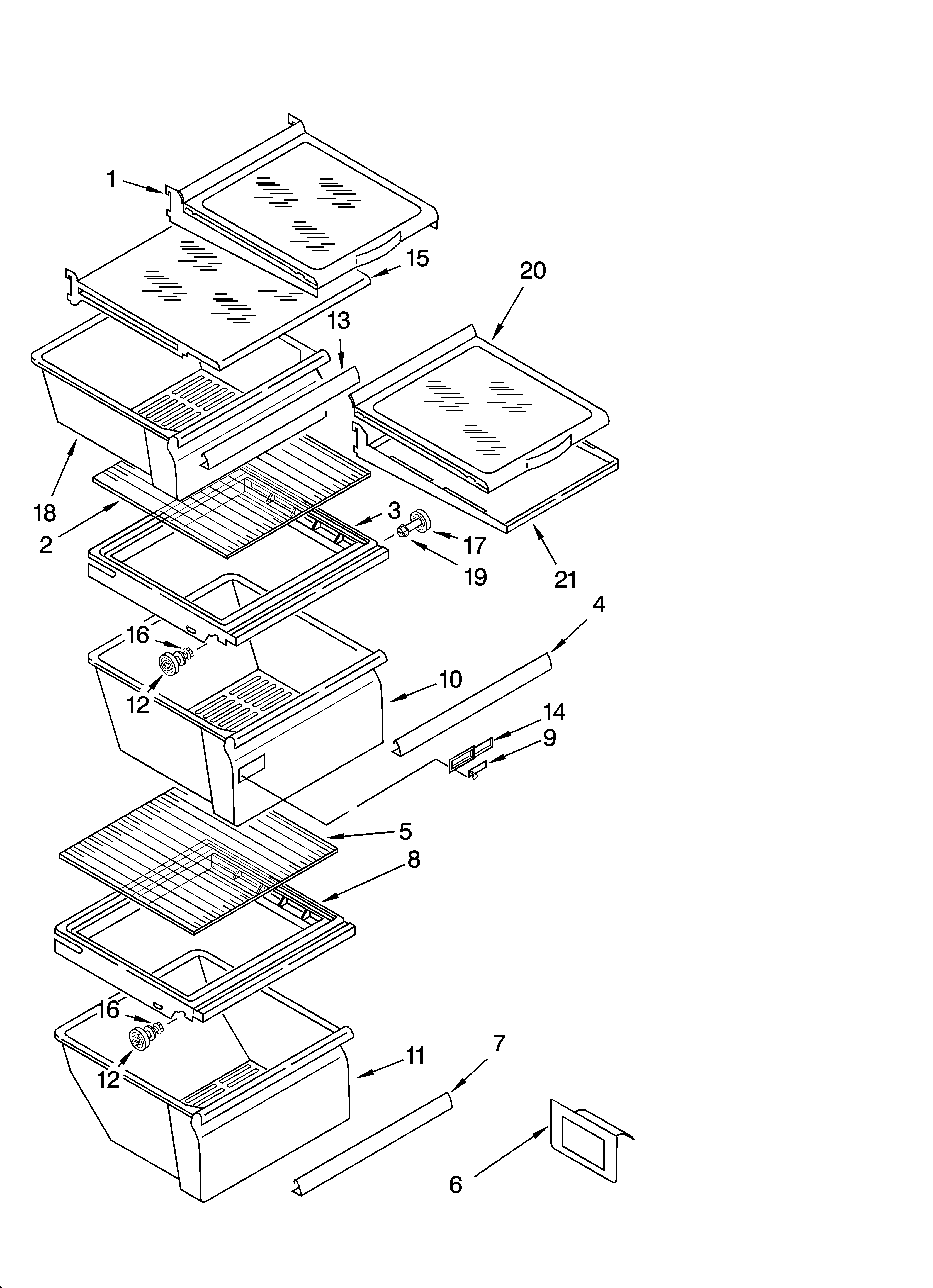 1
15
20
13
18
2
3
17
19
21
4
16
12
10
14
9
5
8
16
12
11
7
6