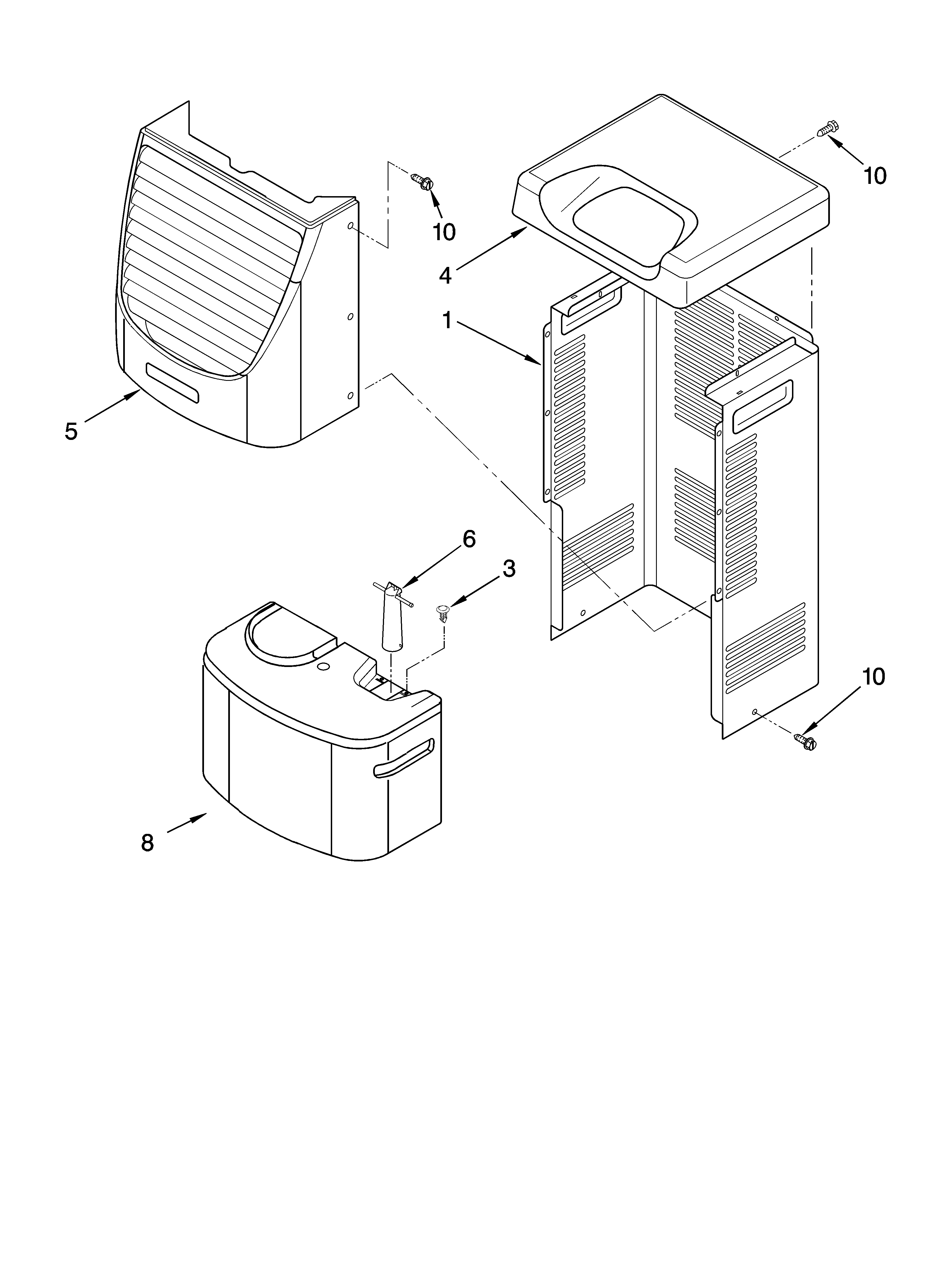 10
10
4
1
5
6
3
10
8