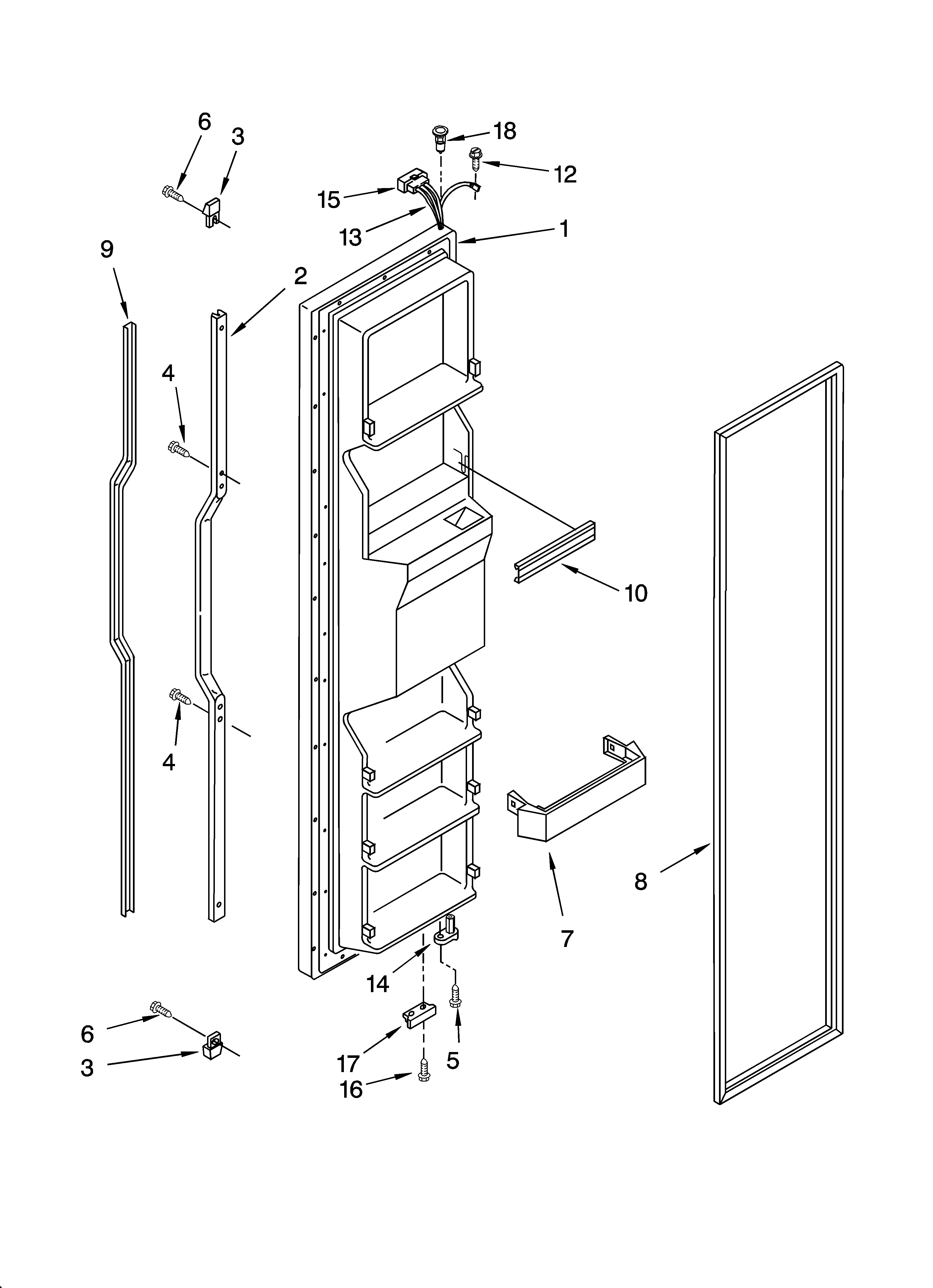 6
3
18
12
15
13
1
9
2
4
10
4
7
8
14
6
3
17
5
16