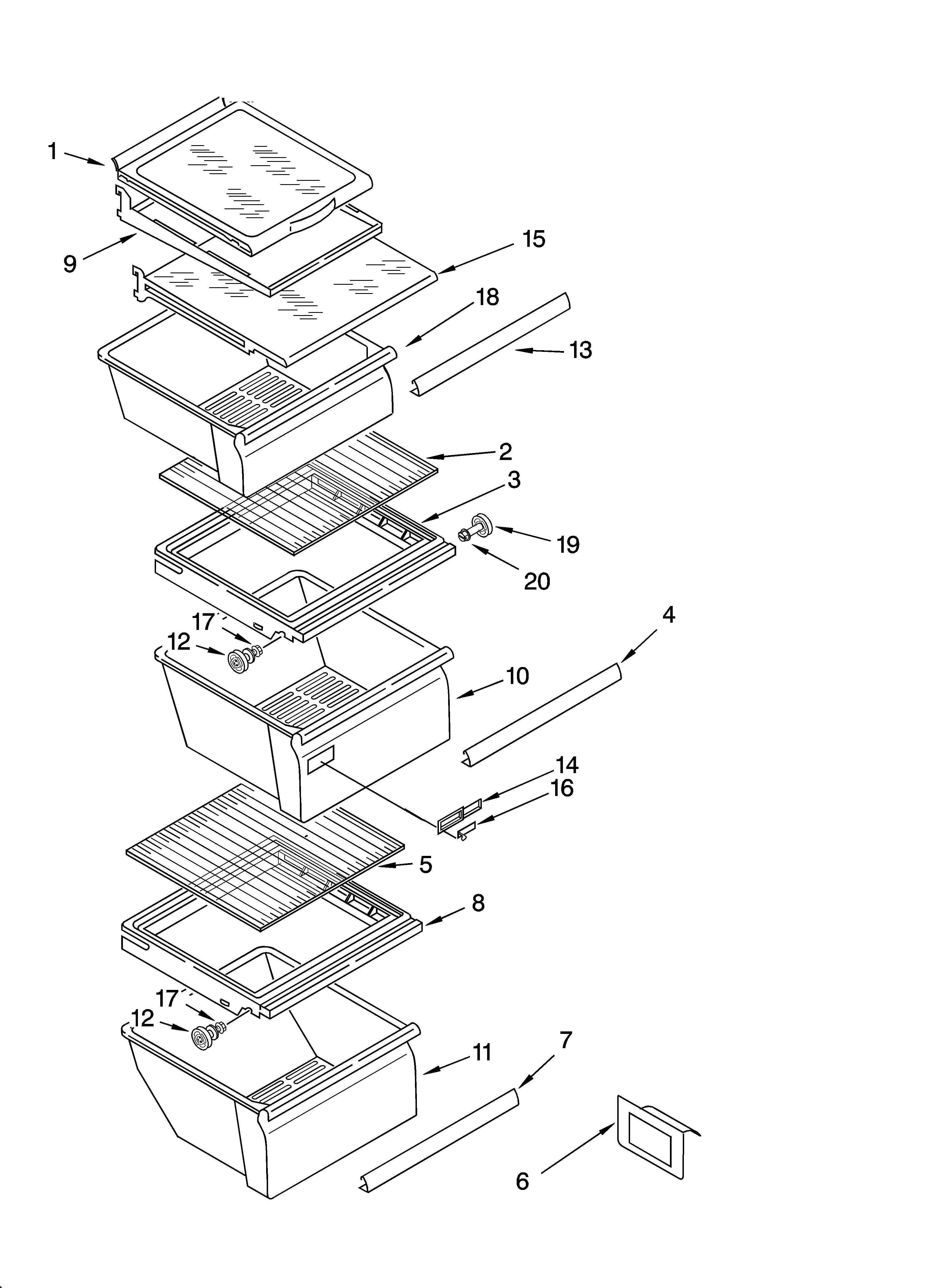 1
9
15
18
13
2
3
19
20
17
12
4
10
14
16
5
8
17
12
11
7
6