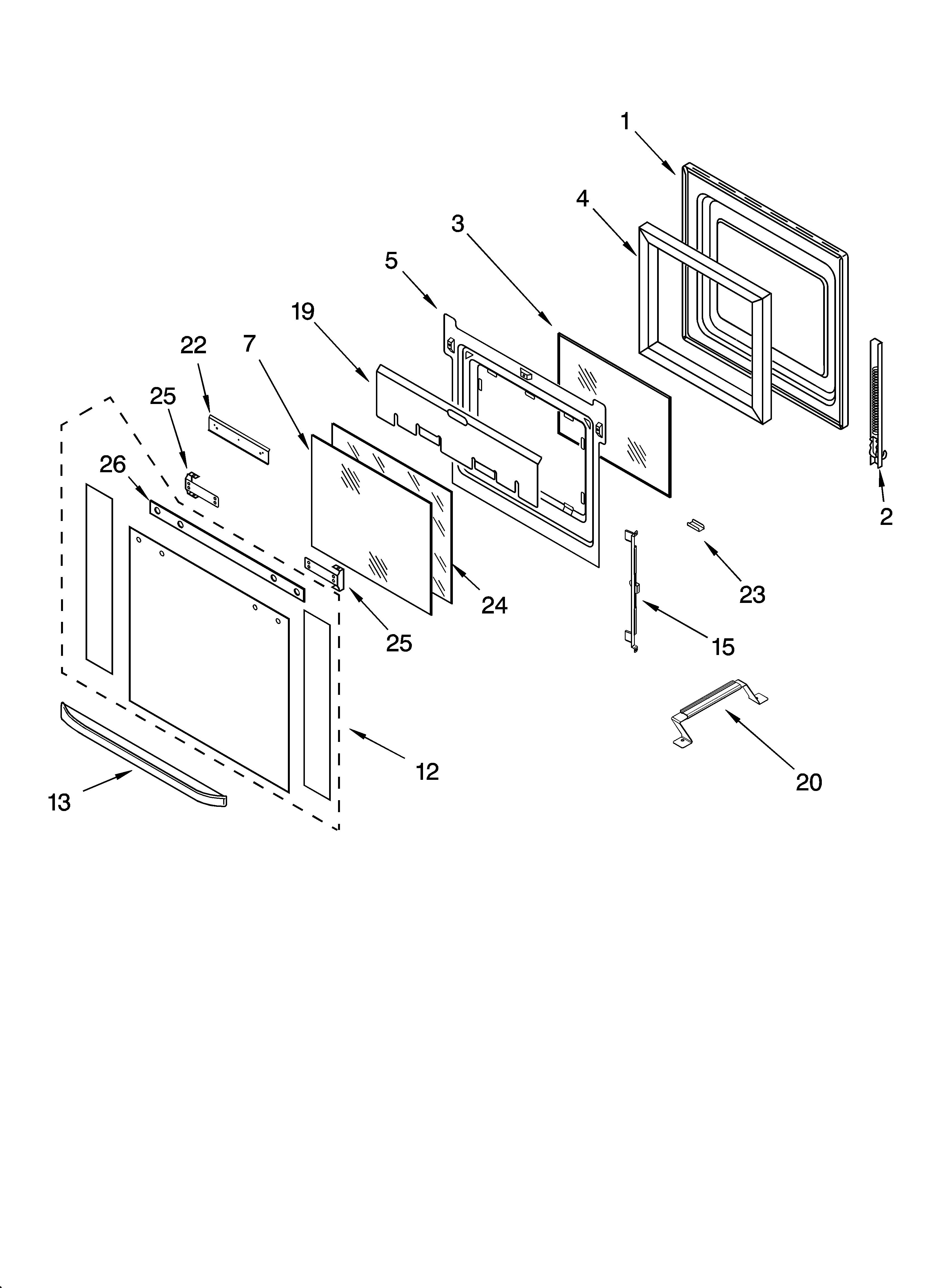 1
4
3
5
19
22
7
25
26
2
23
24
25
15
12
20
13