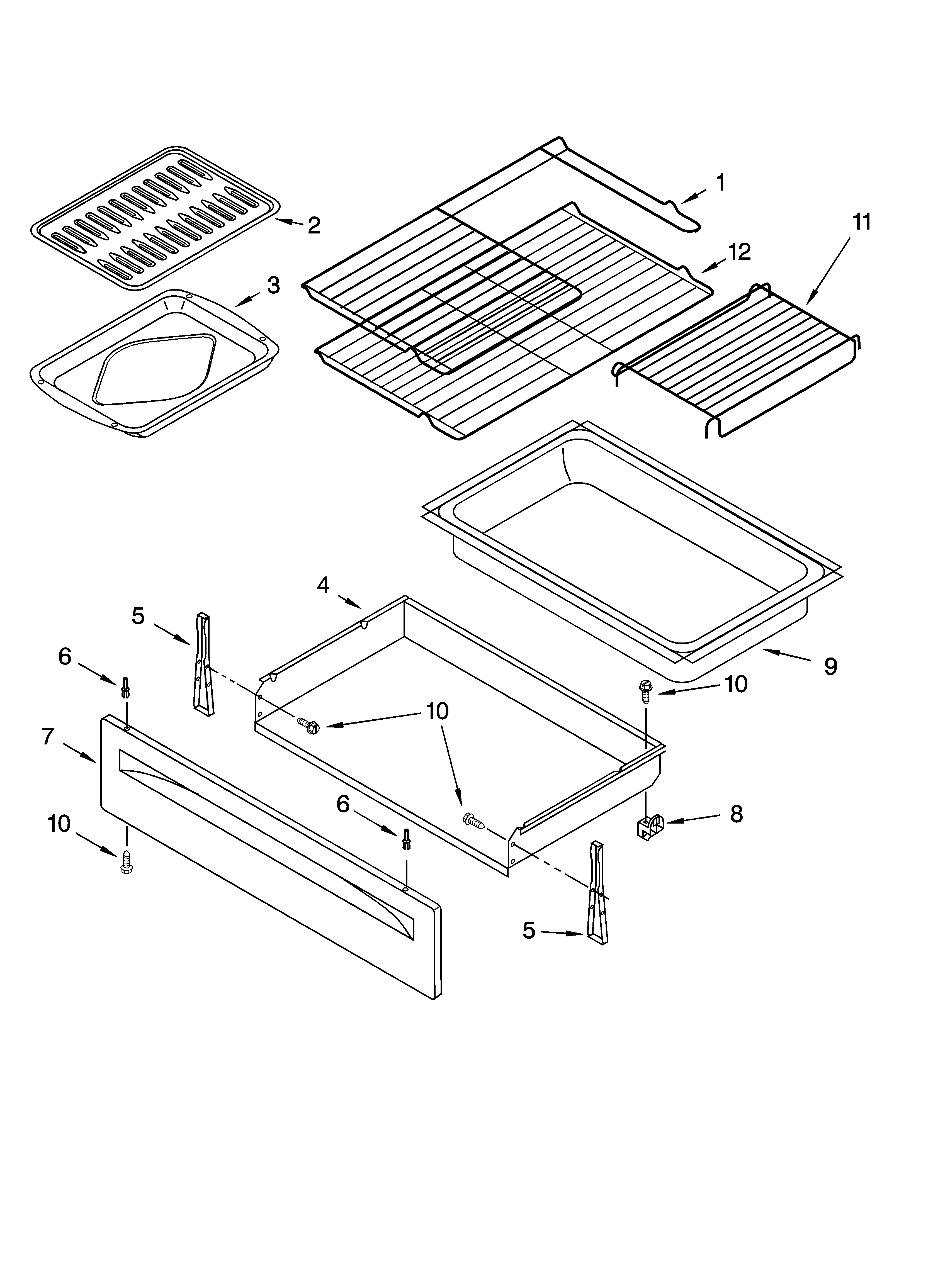 1
2
11
12
3
4
5
6
9
10
10
7
6
8
10
5