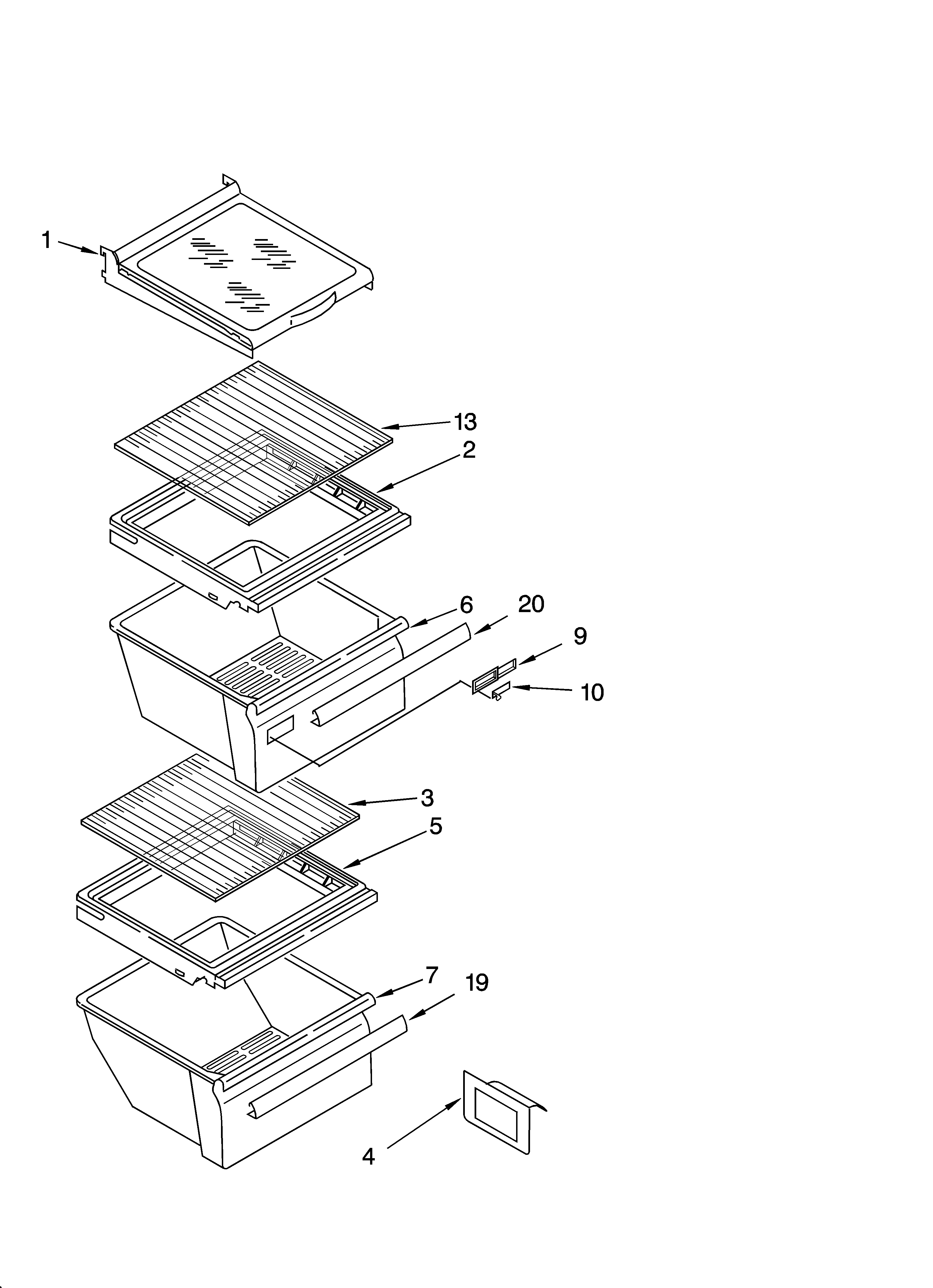 1
13
2
6
20
9
10
3
5
7
19
4