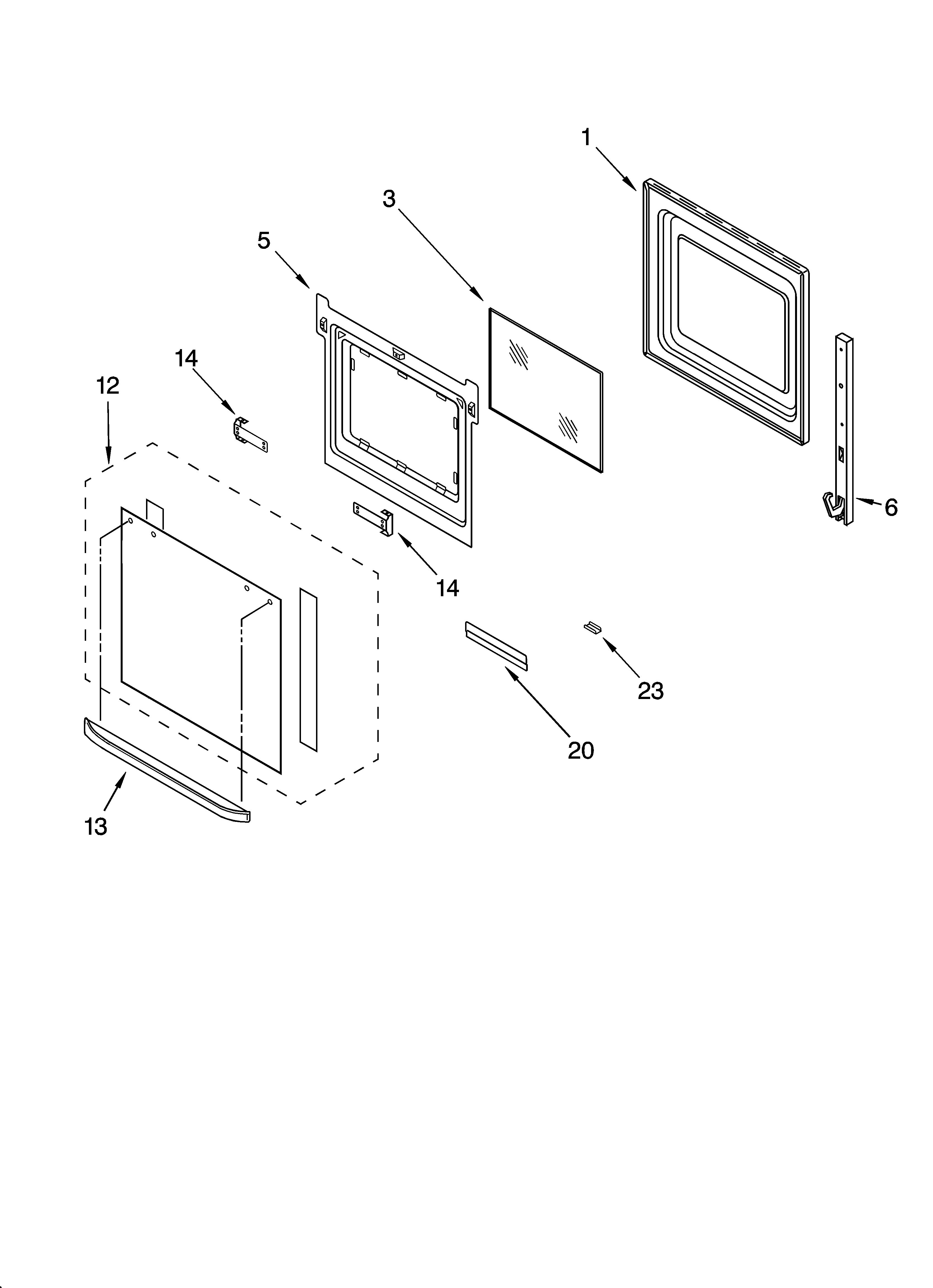 1
3
5
14
12
6
14
23
20
13