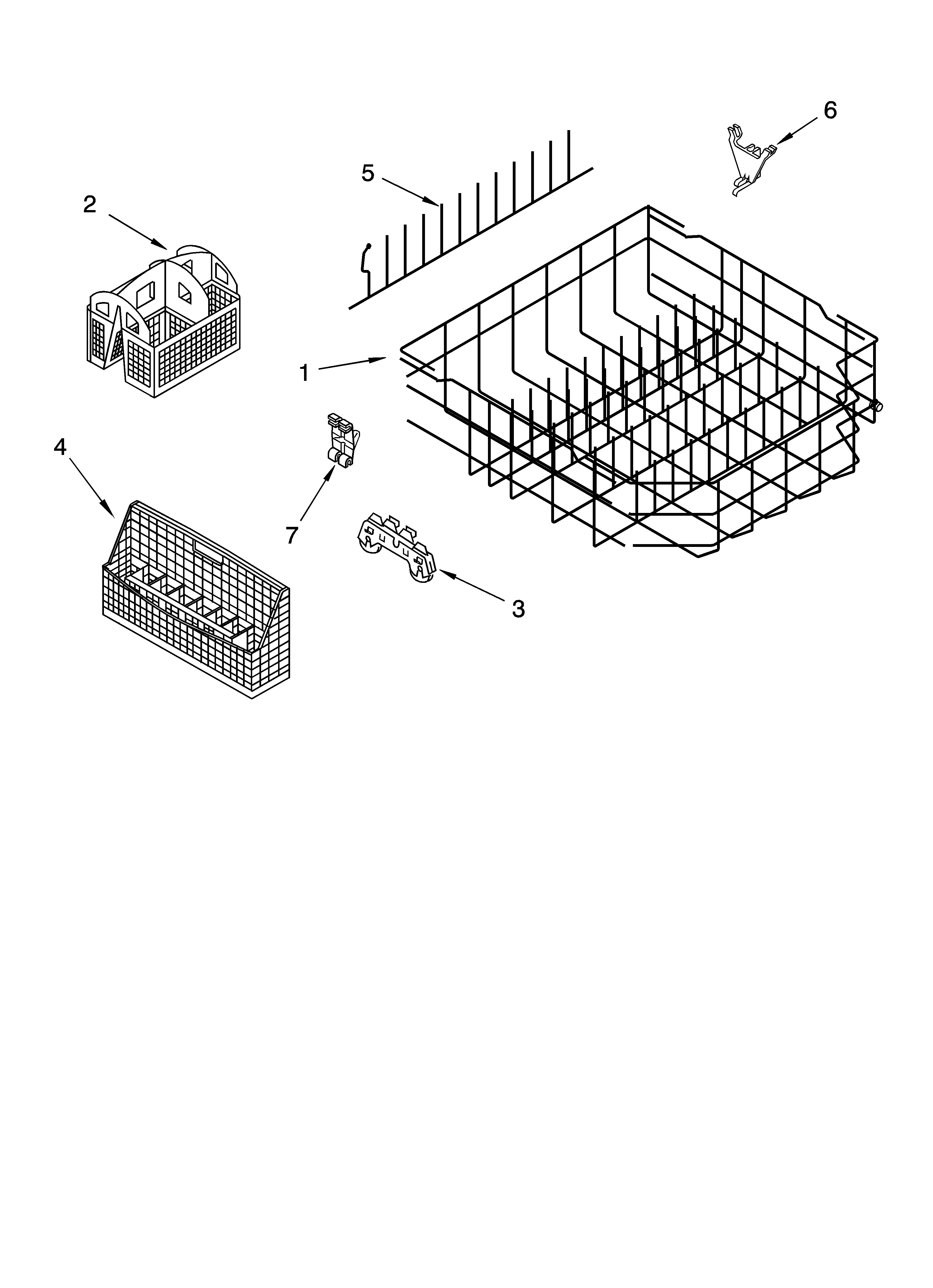 6
5
2
1
4
7
3