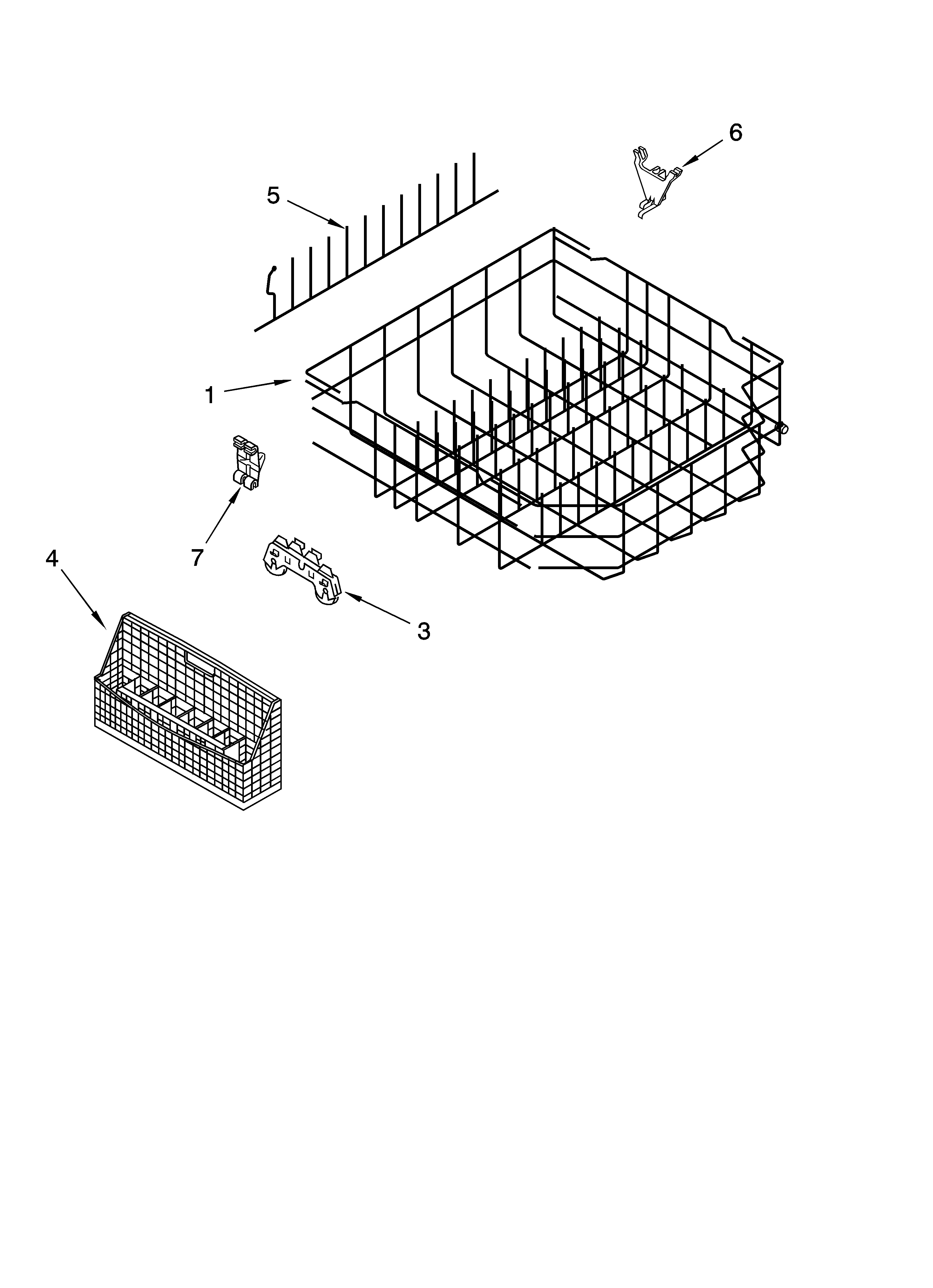 6
5
1
7
4
3