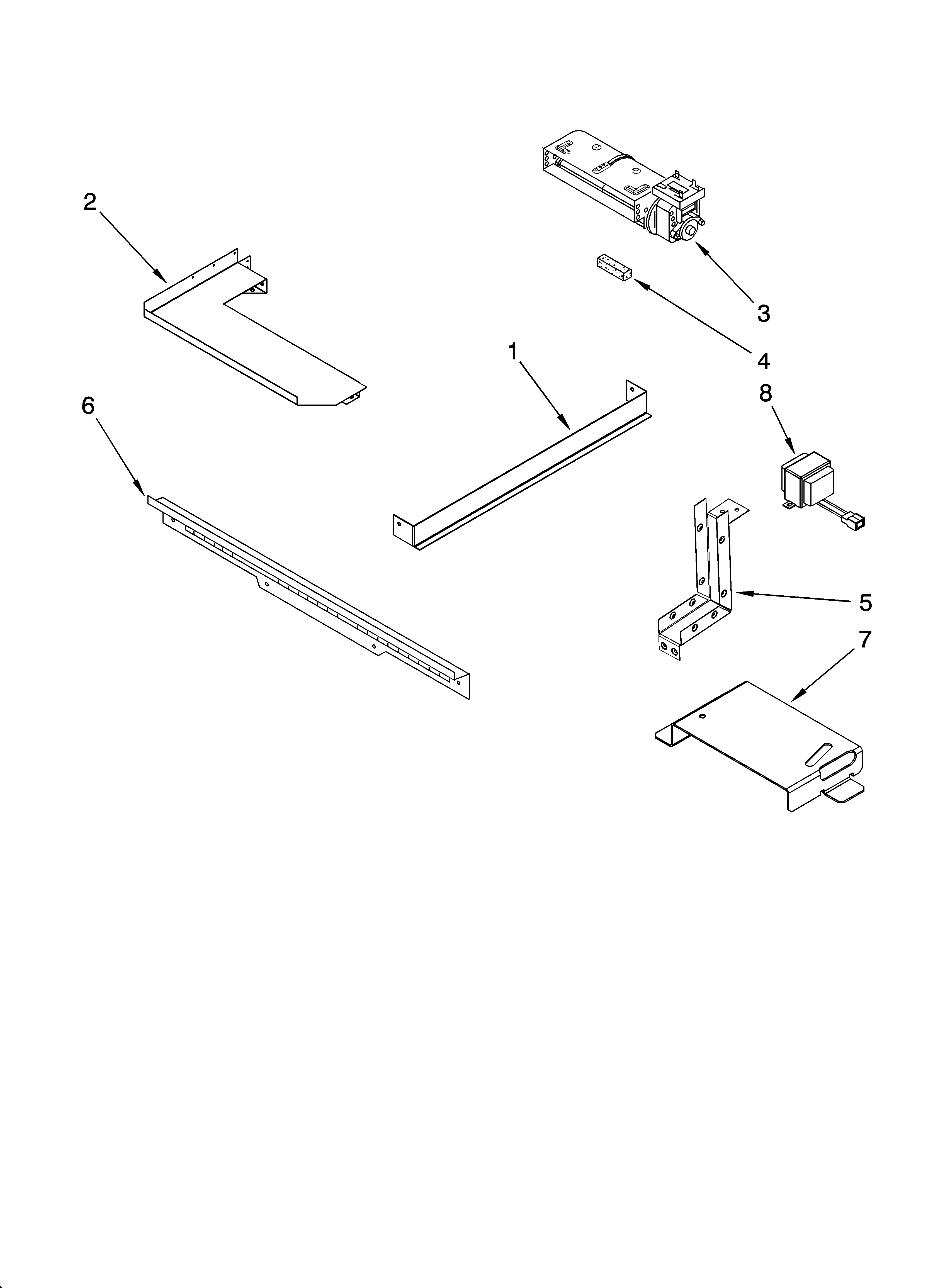 2
3
4
1
8
6
5
7