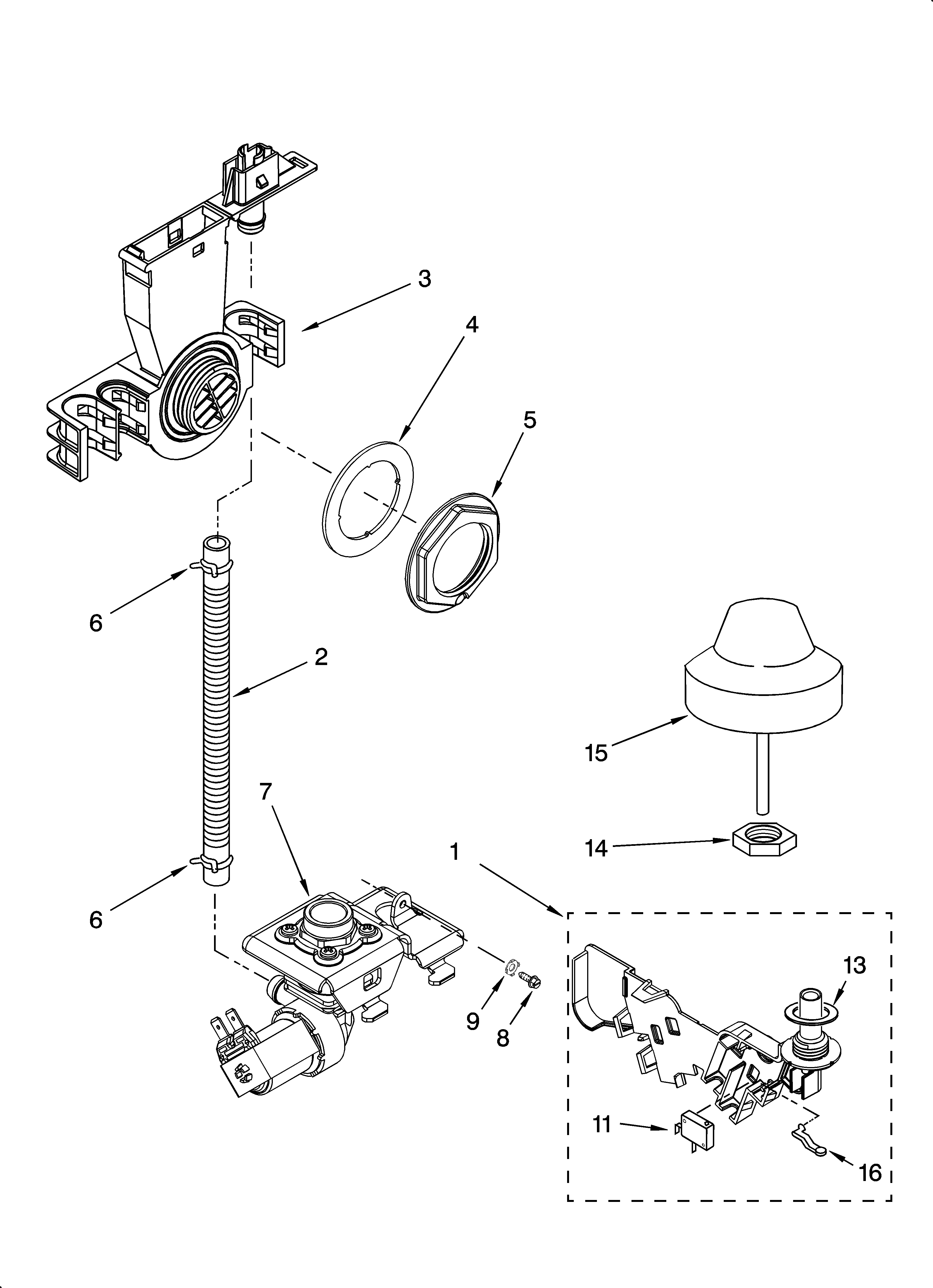 3
4
5
6
2
15
7
1
14
6
13
9
8
11
16