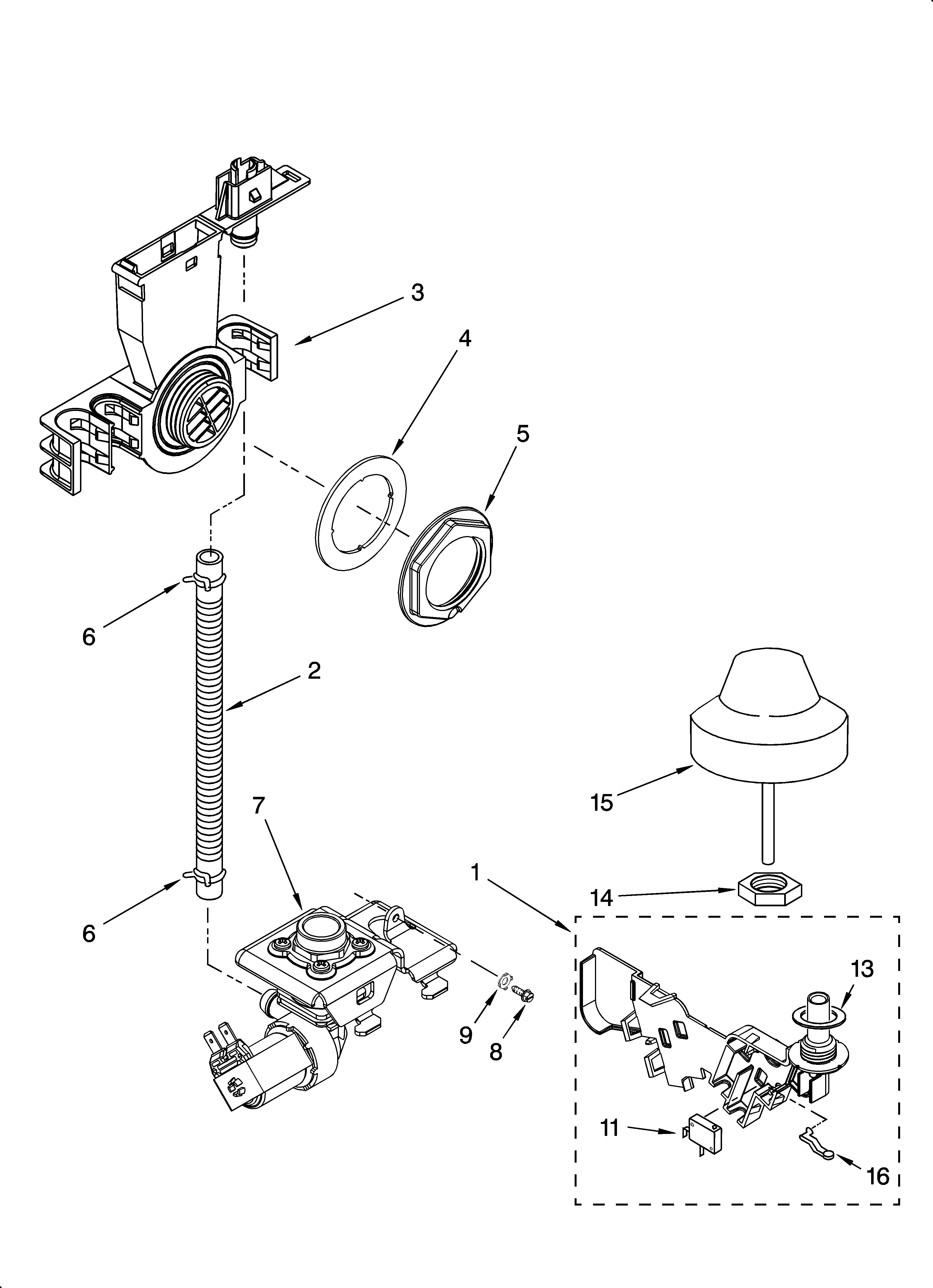 3
4
5
6
2
15
7
1
14
6
13
9
8
11
16