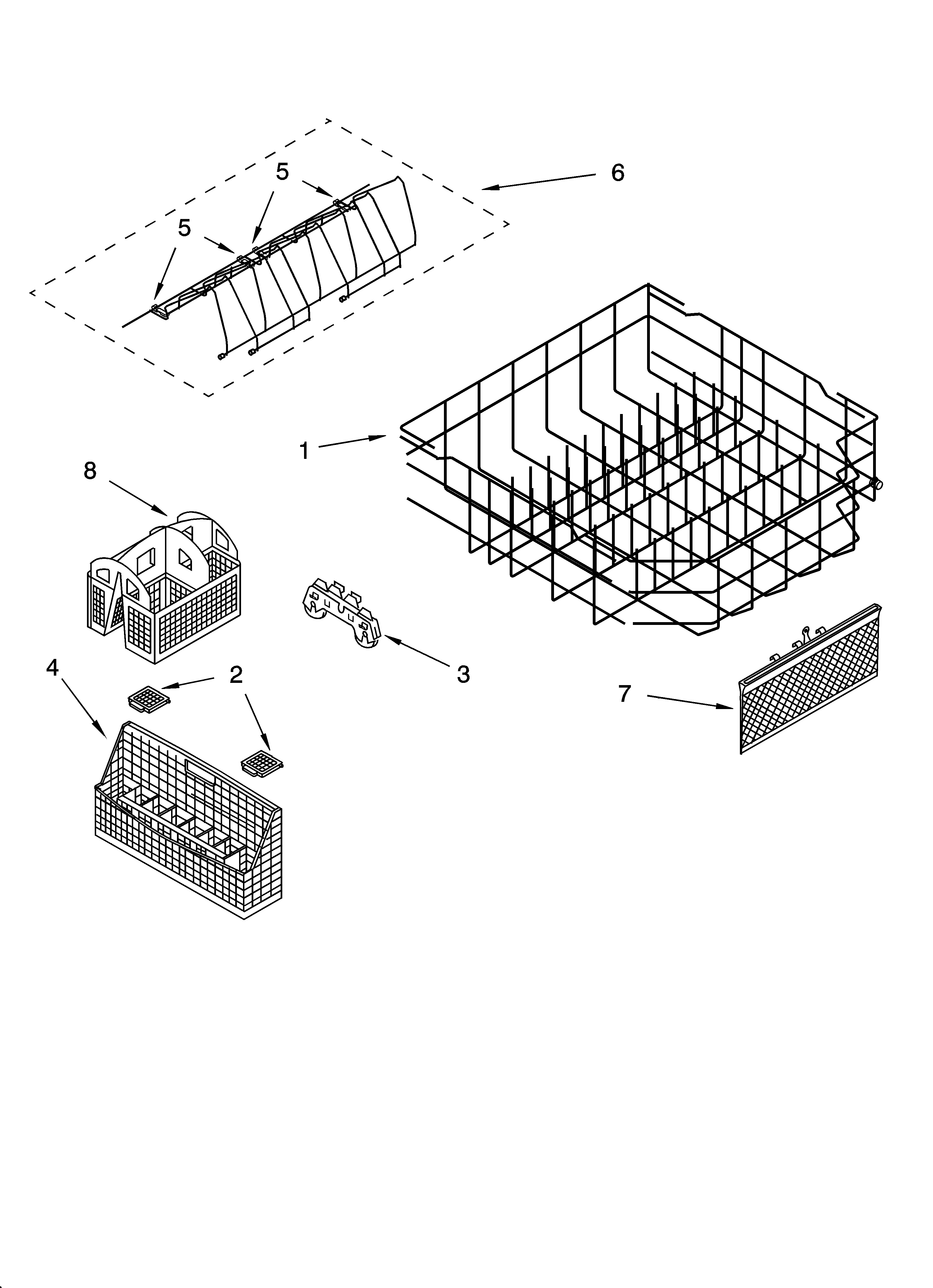 5
6
5
1
8
3
4
2
7