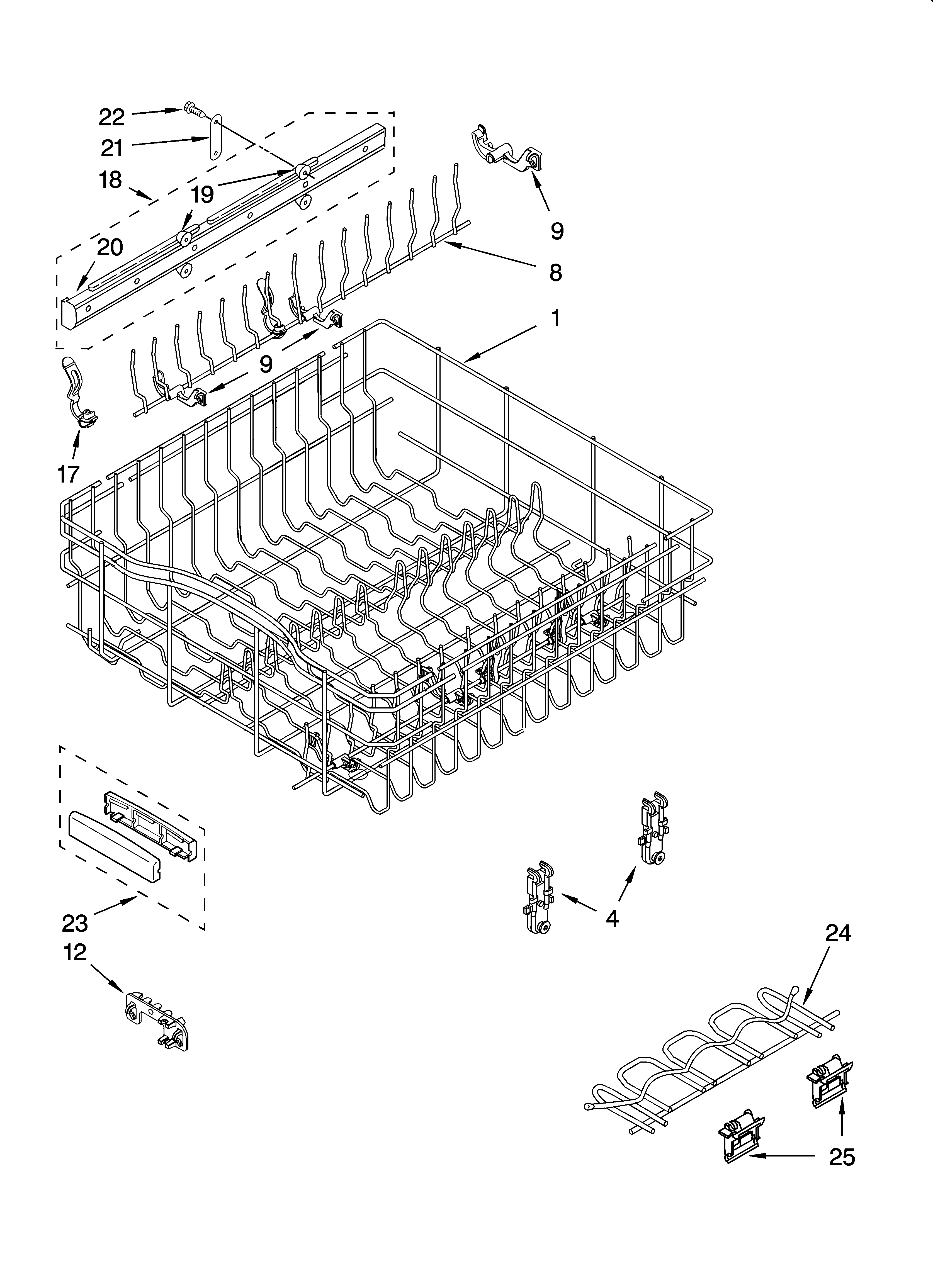 22
21
18
19
20
9
8
1
9
17
23
12
4
24
25