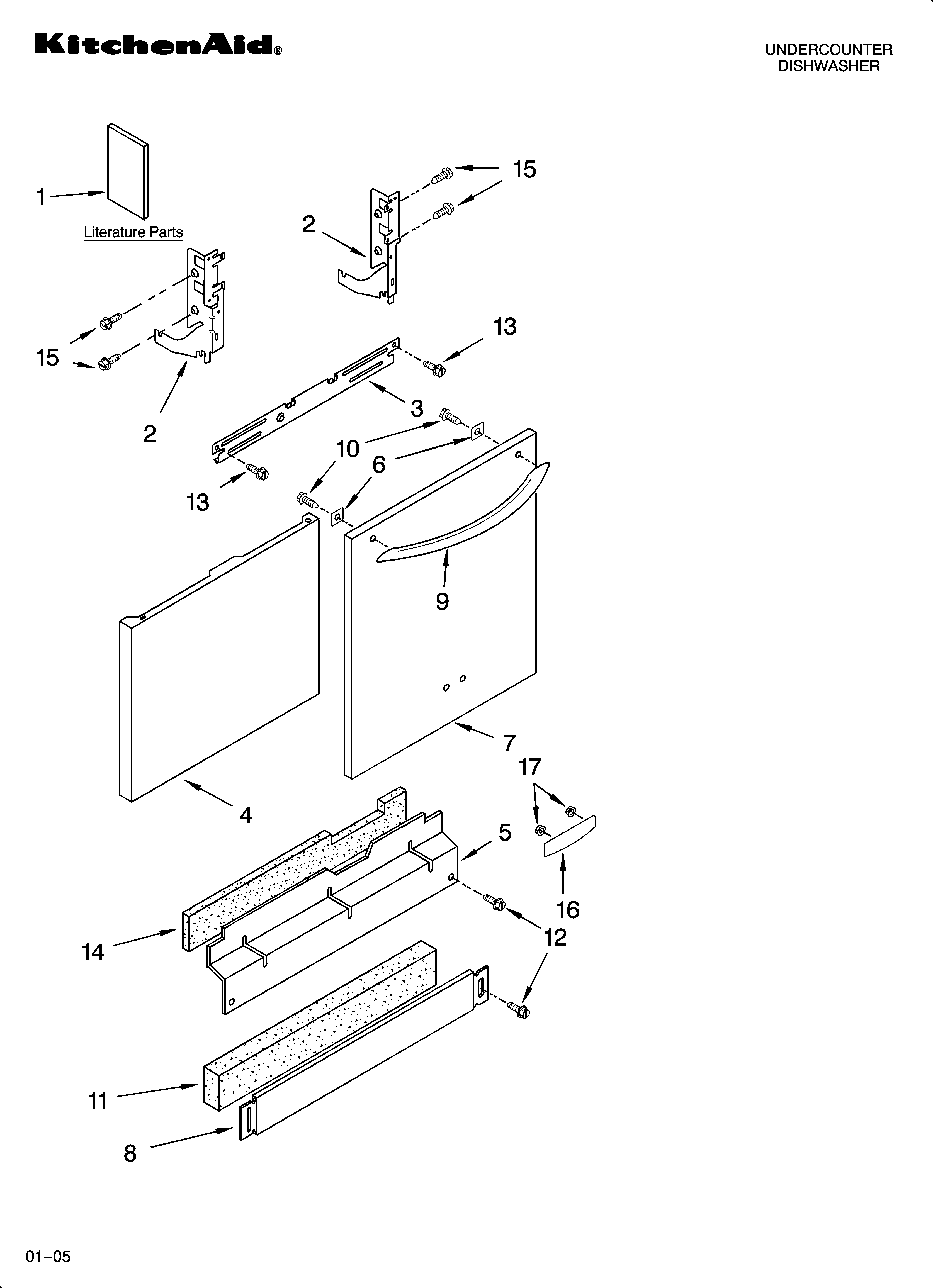 KitchenAid®

UNDERCOUNTER DISHWASHER

1

Literature Parts

15

2

15

2

13

3

10

6

13

9

7

17

4

5

16

12

14

11

8

01–05