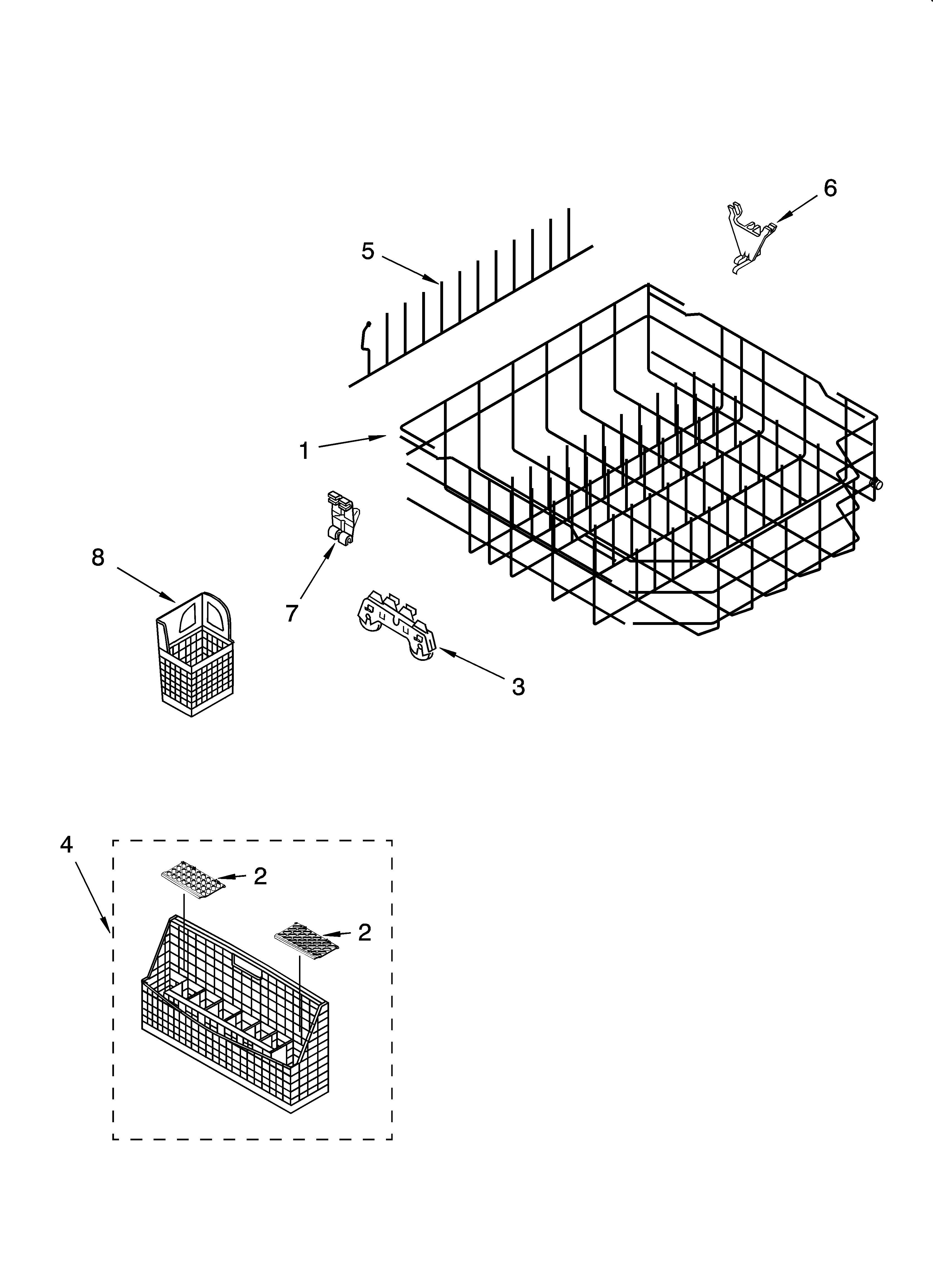 6
5
1
8
7
3
4
2
2