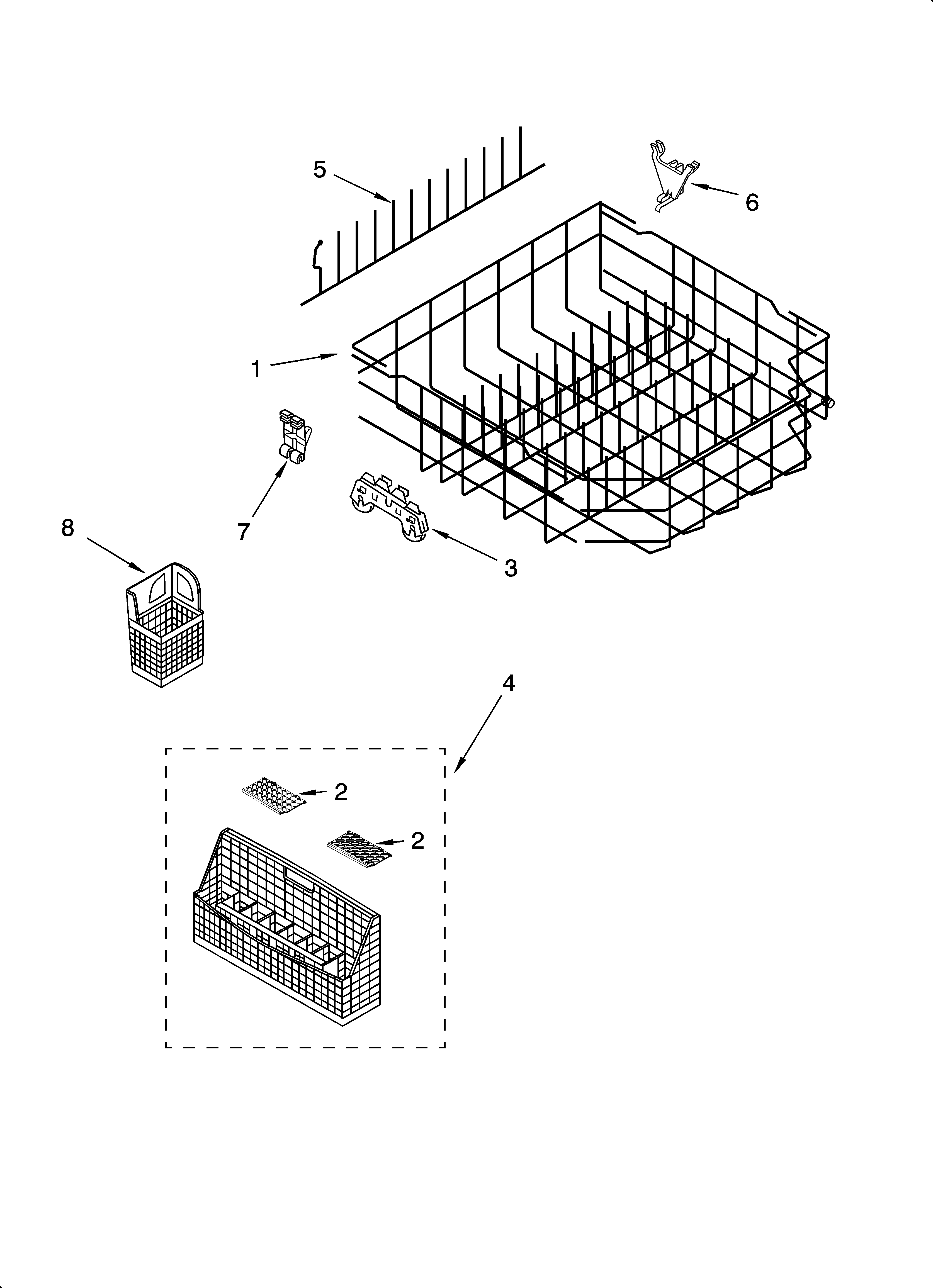 5
6
1
7
3
8
4
2
2