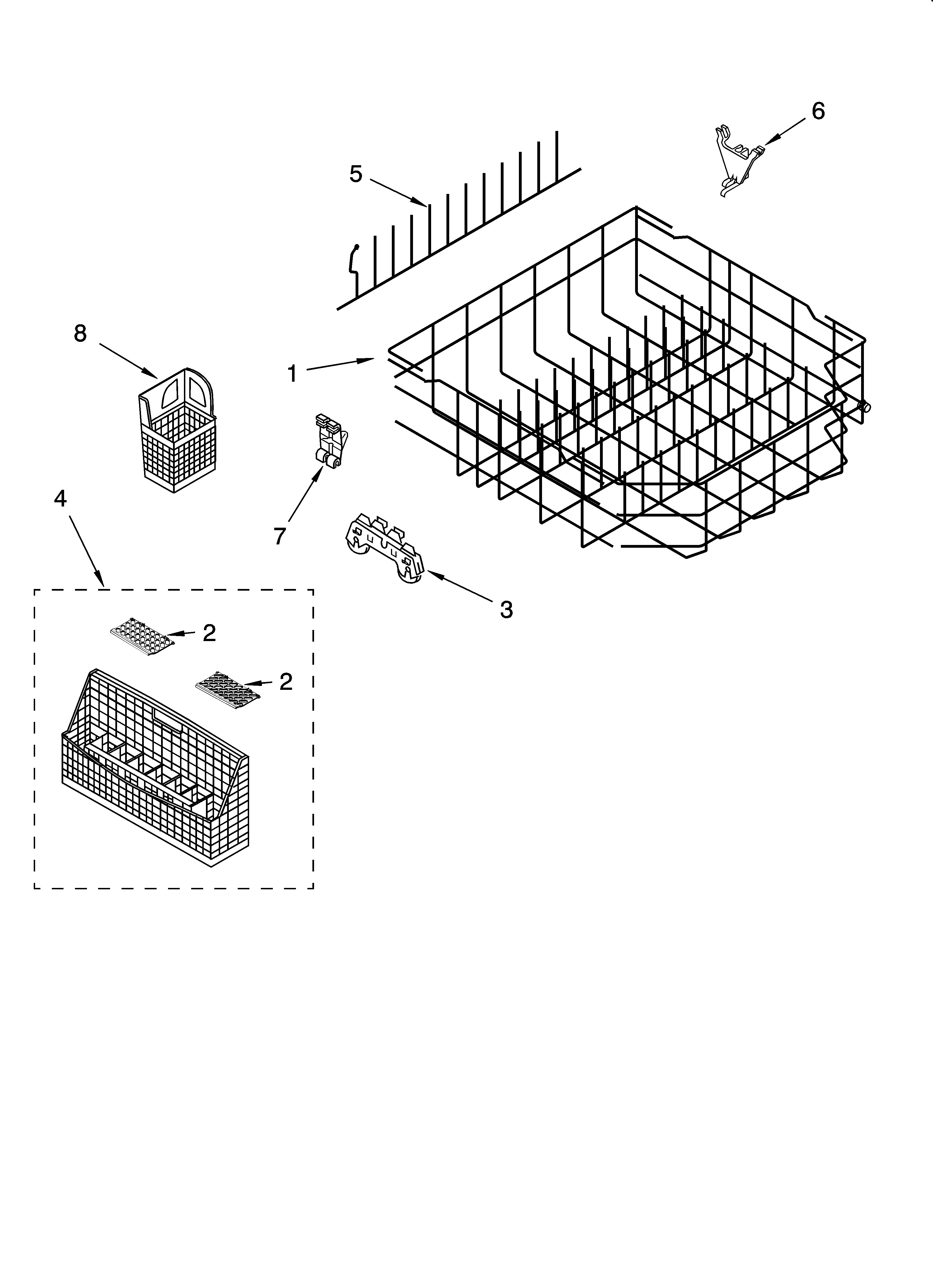 6
5
8
1
7
4
3
2
2