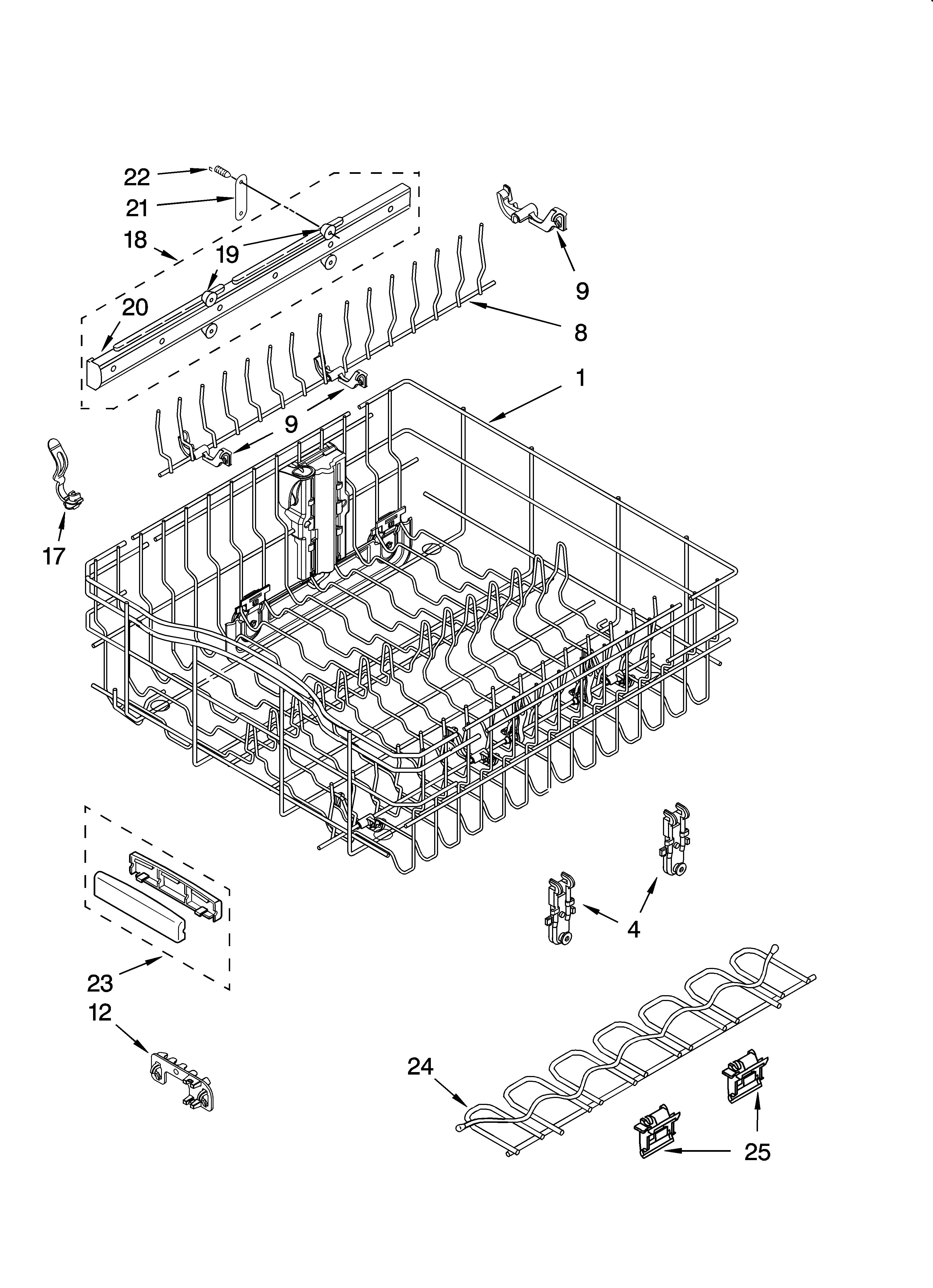 22
21
18
19
20
9
8
1
9
17
4
23
12
24
25