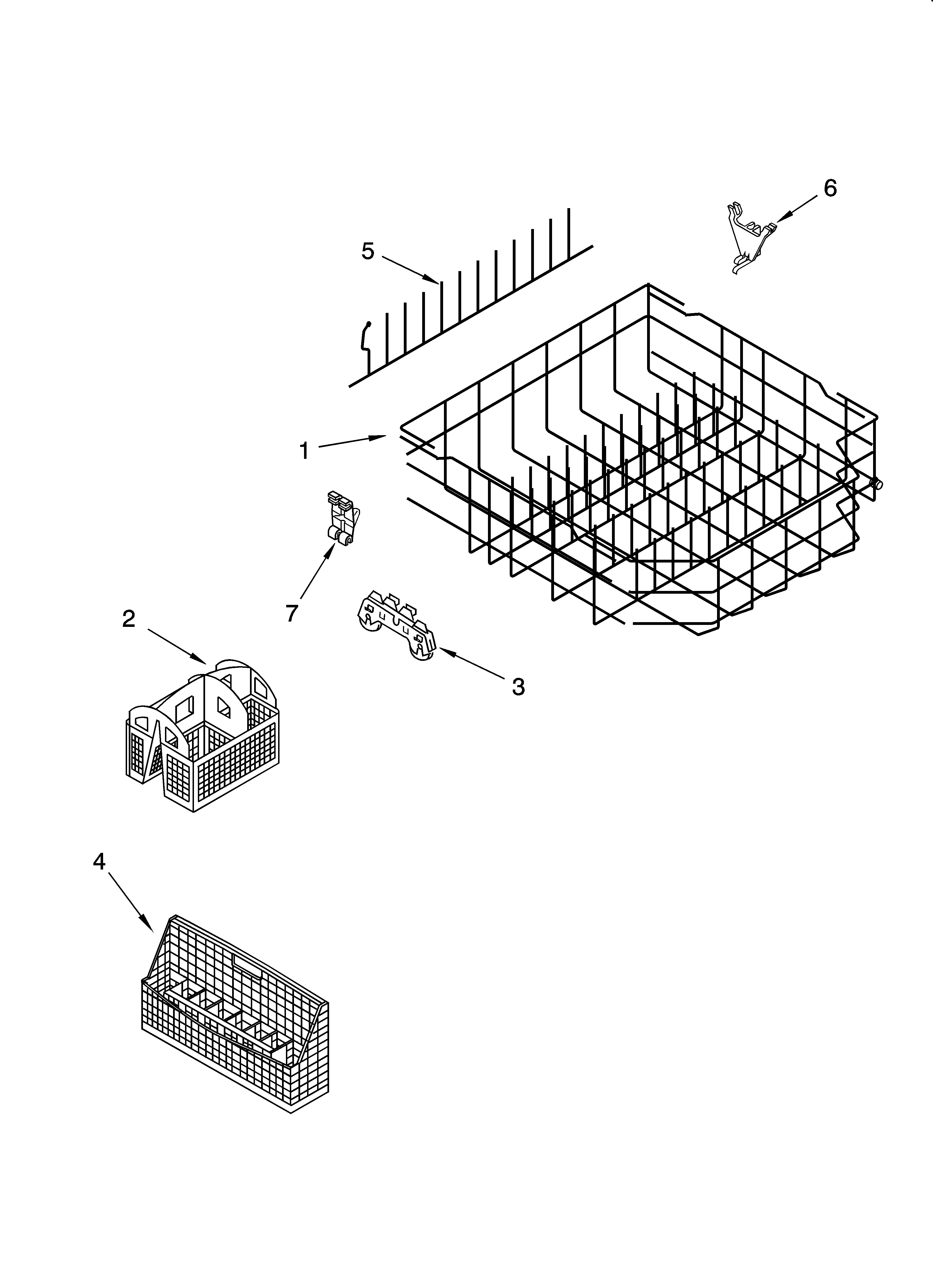 6
5
1
7
2
3
4