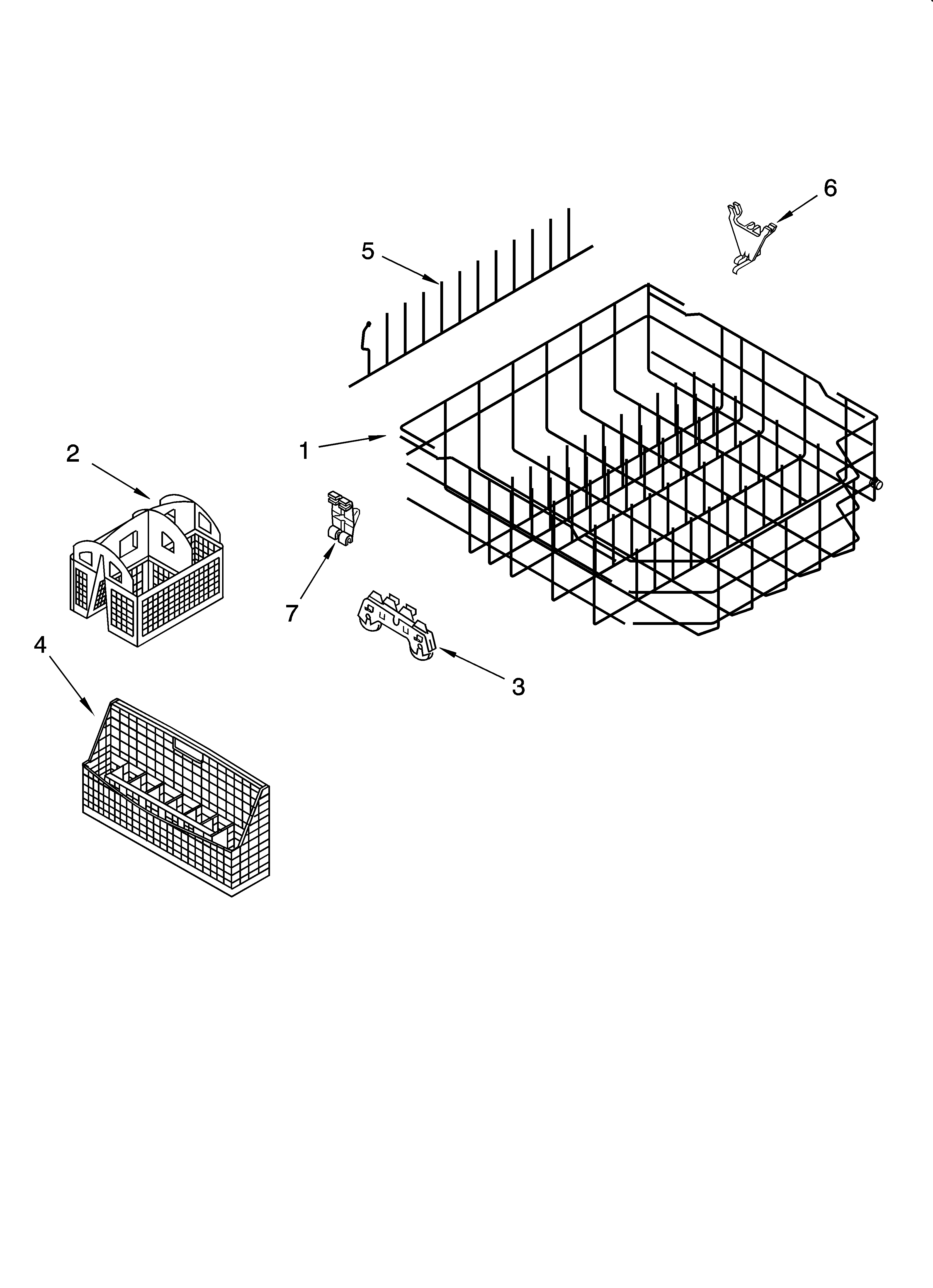 6
5
1
2
7
3
4