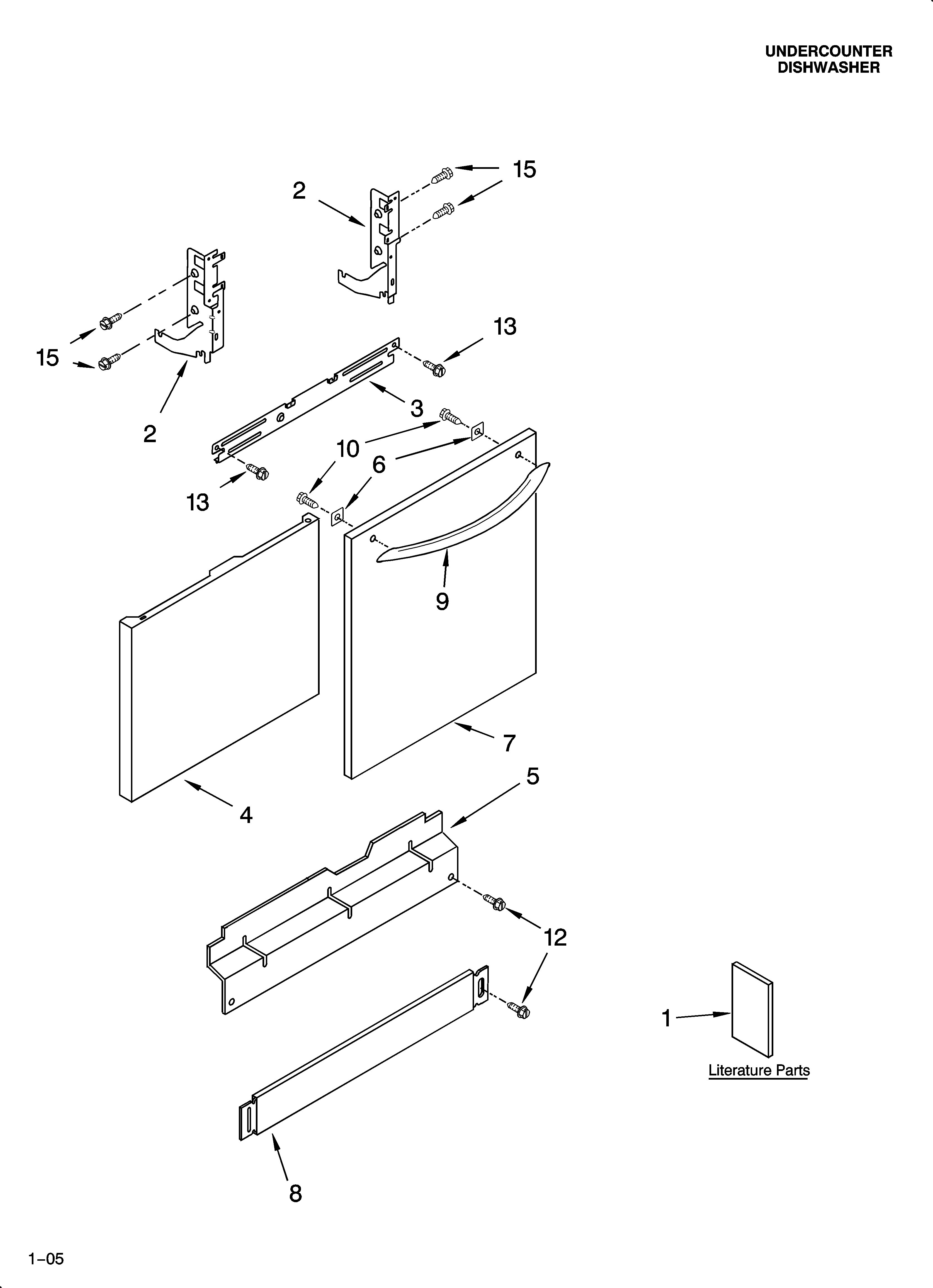 UNDERCOUNTER
DISHWASHER

15
2
15
2
13
3
10
6
13
9
7
4
5
12
1
Literature Parts
8

1–05