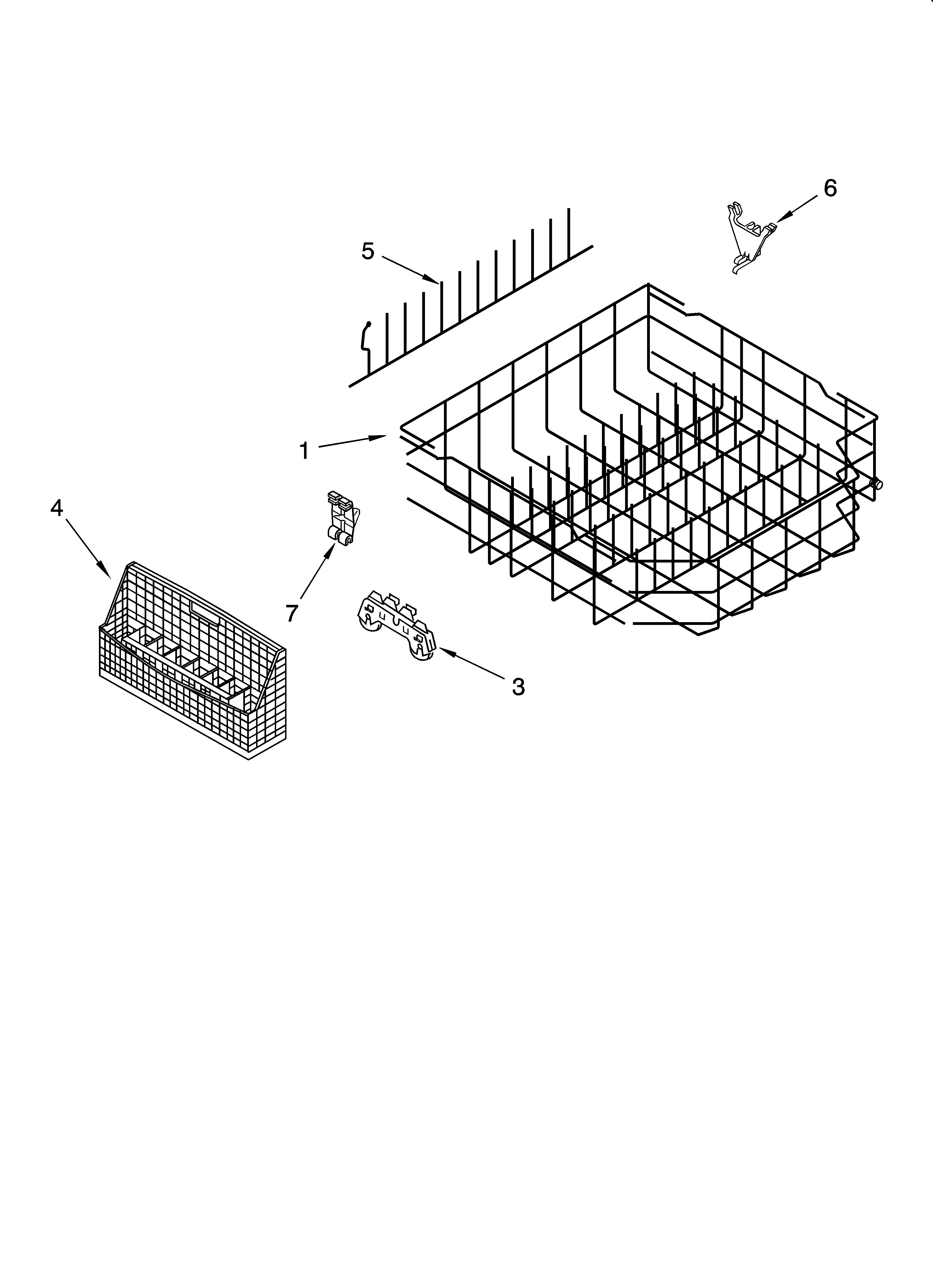 6
5
1
4
7
3