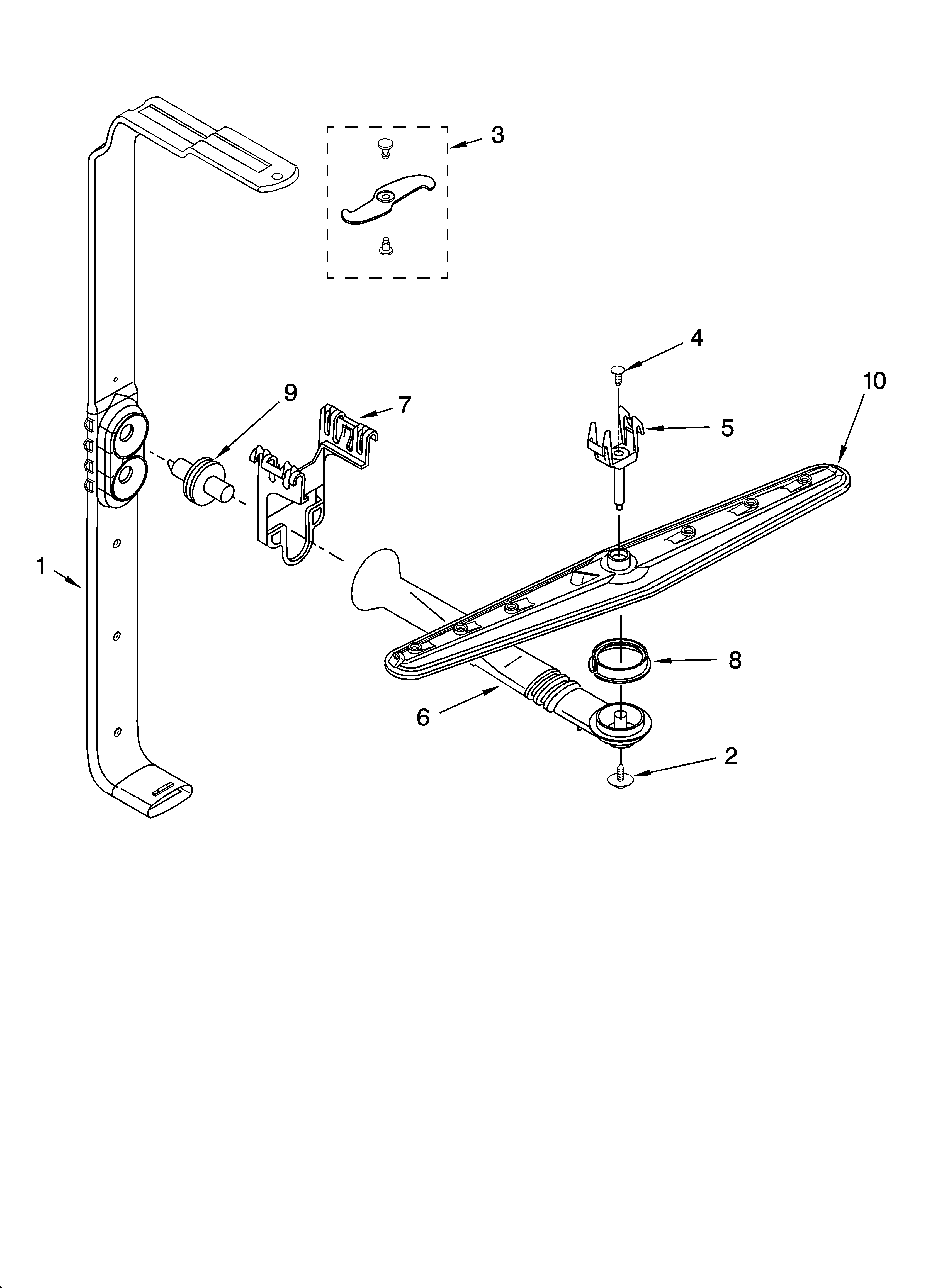 3
4
10
9
7
5
1
8
6
2