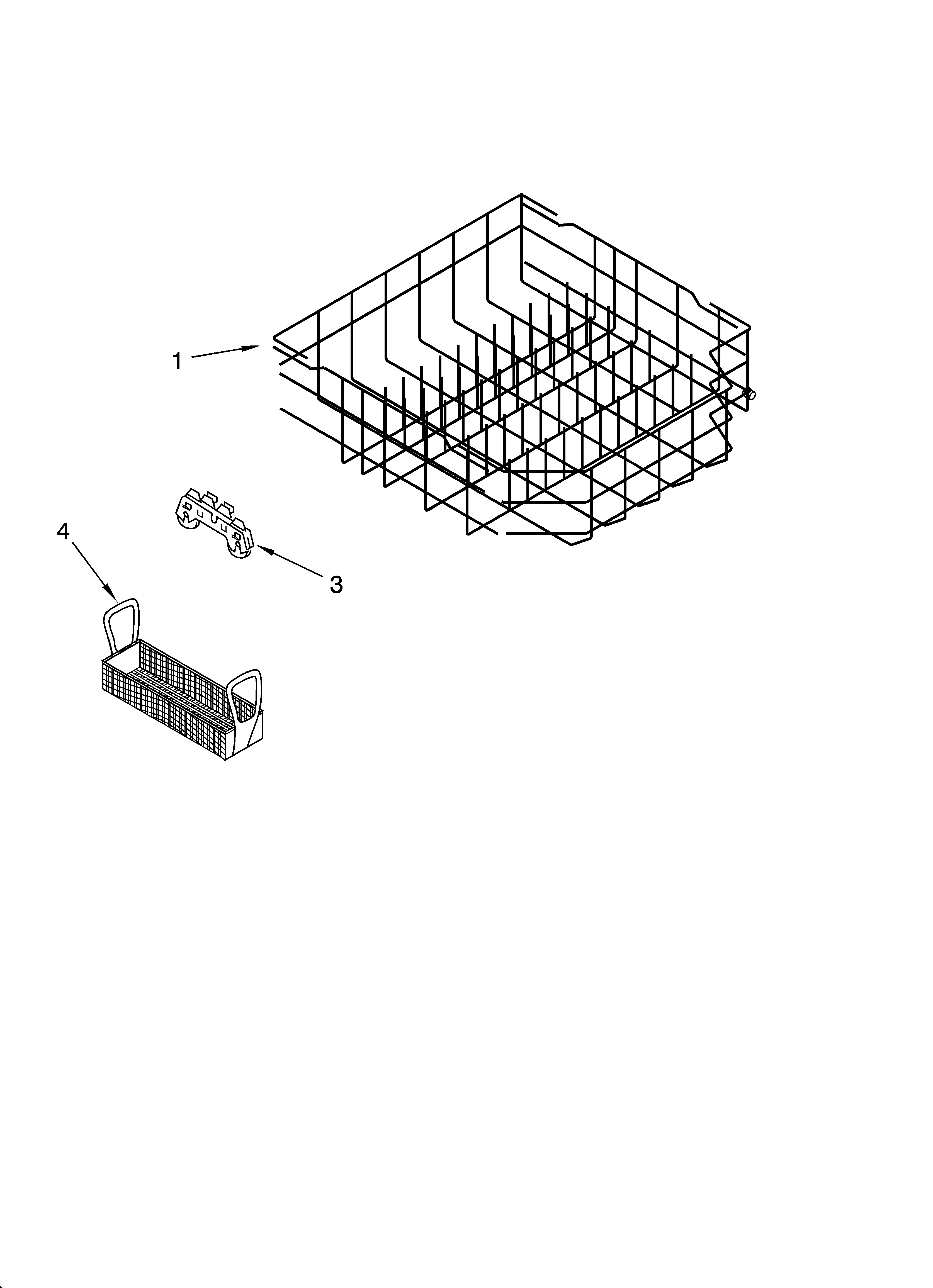 1

4

3