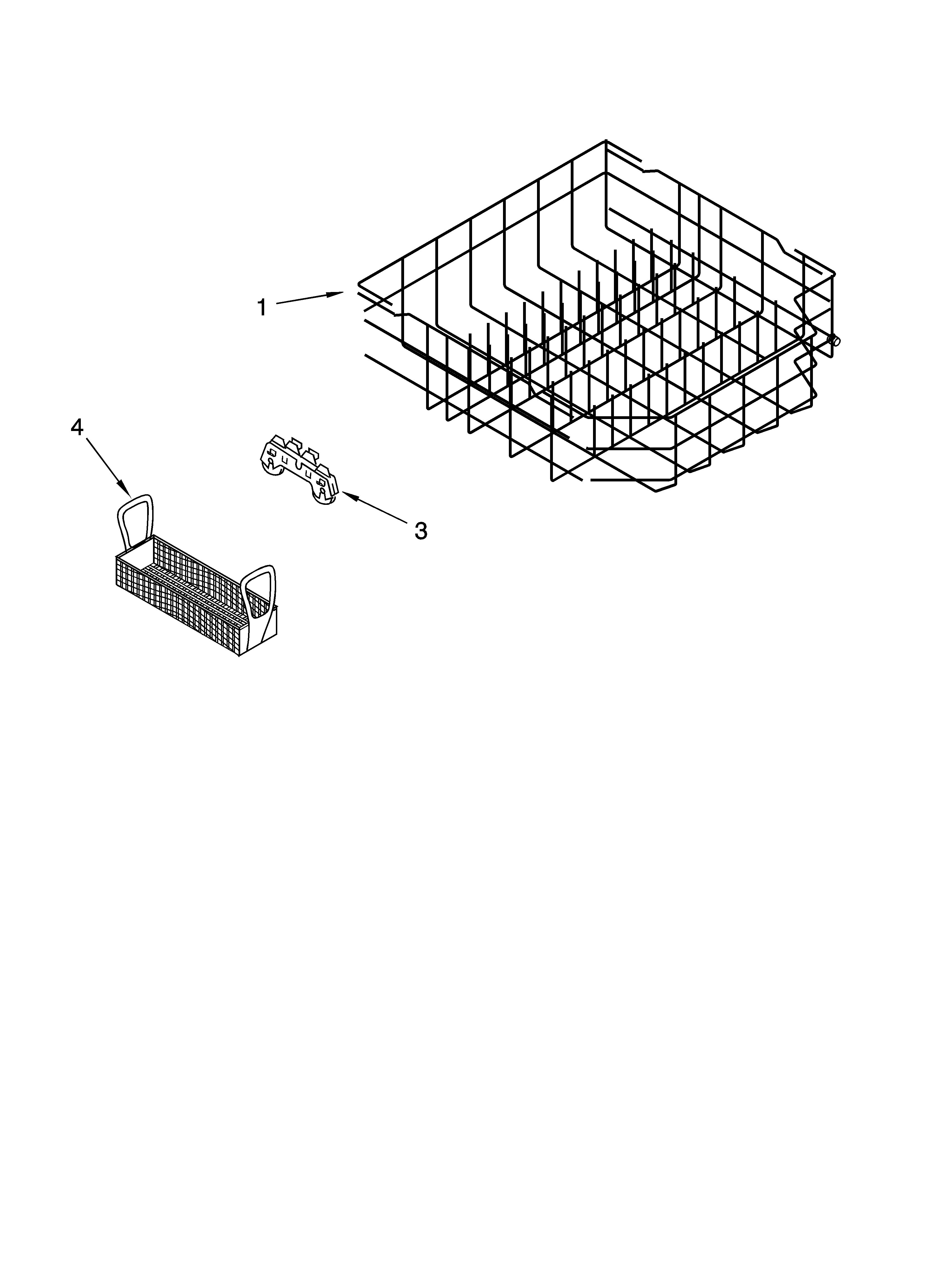 1

4

3