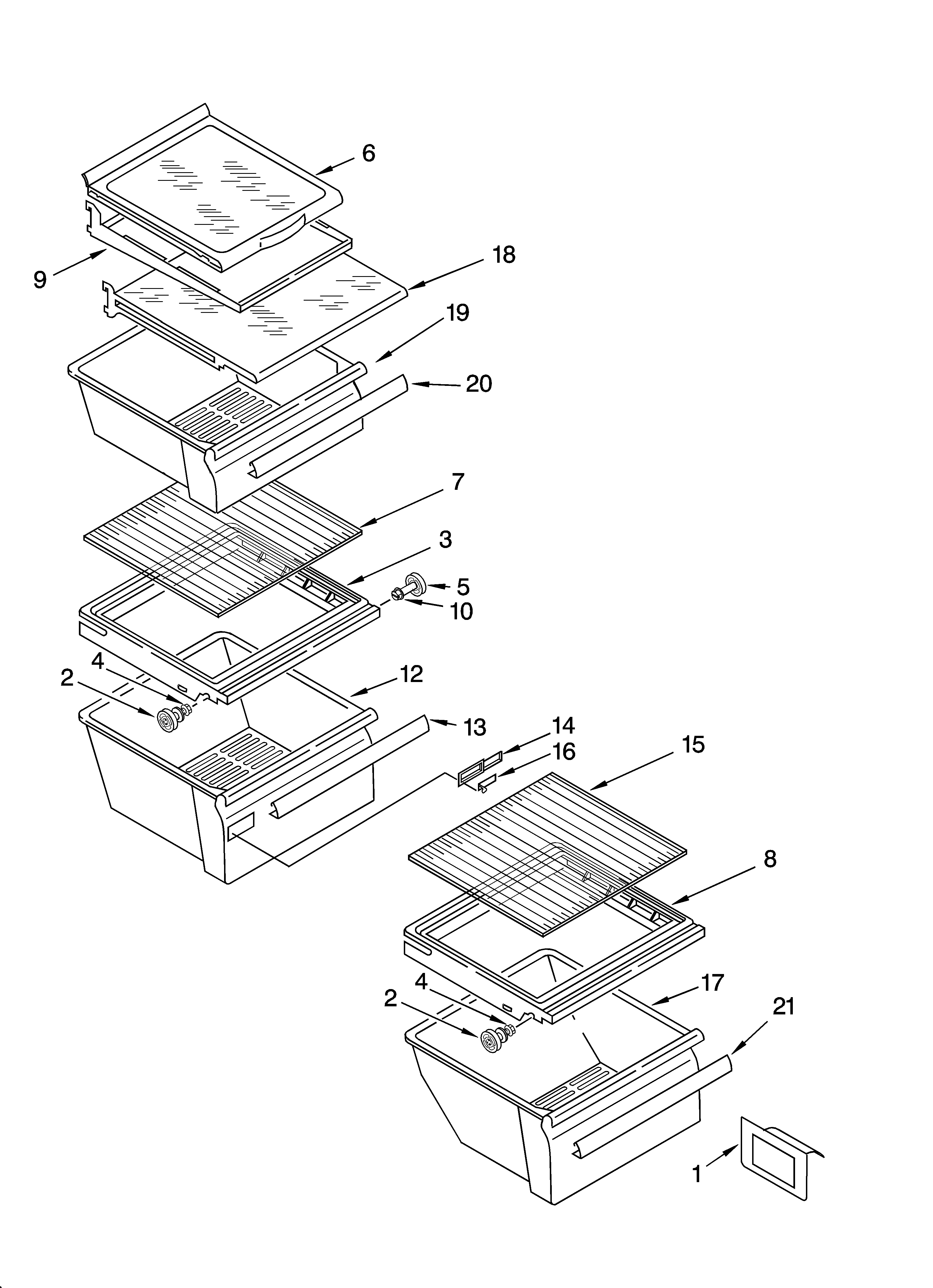 6
9
18
19
20
7
3
5
10
4
2
12
13
14
16
15
8
4
2
17
21
1