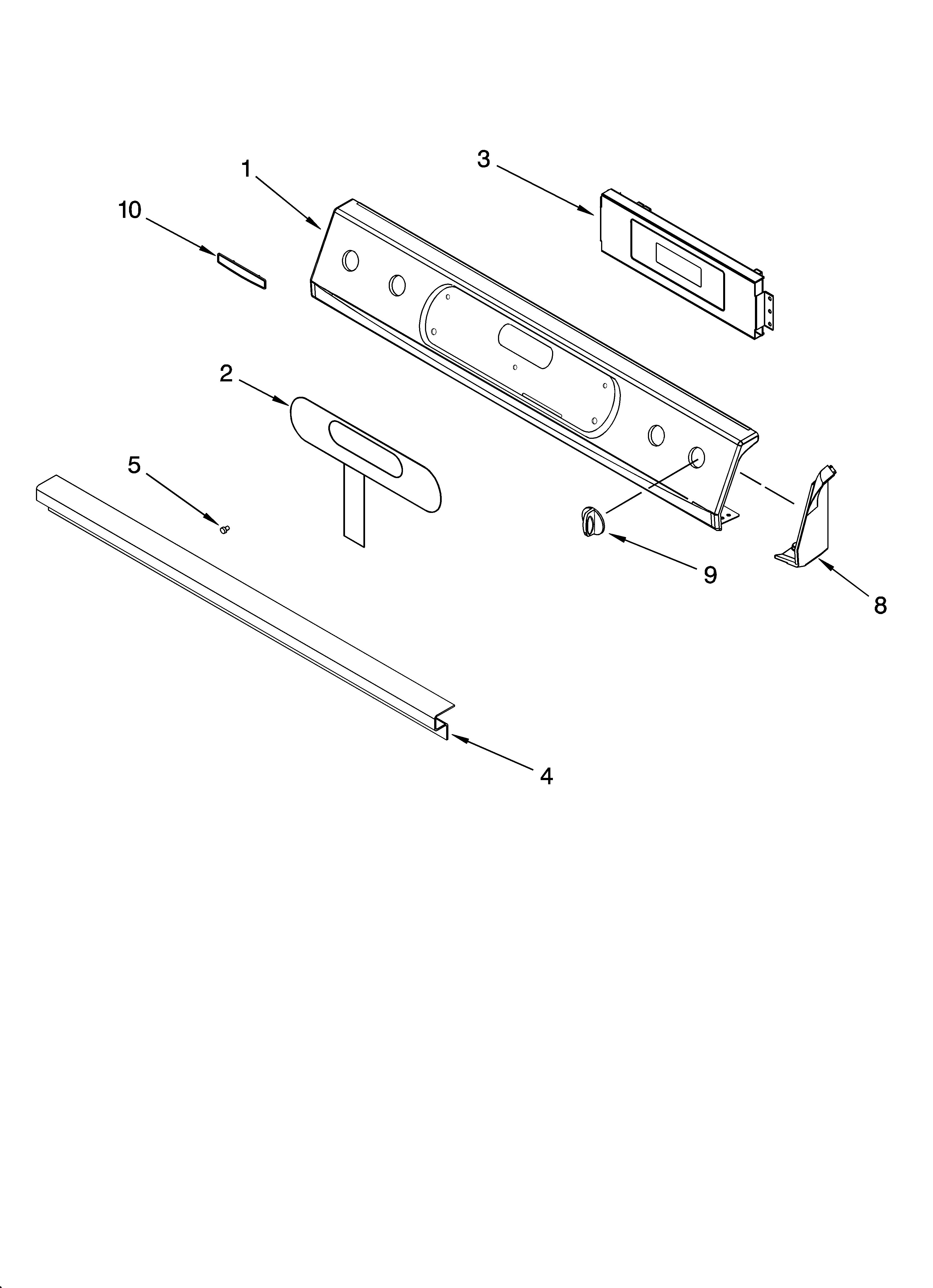 3
1
10
2
5
9
8
4