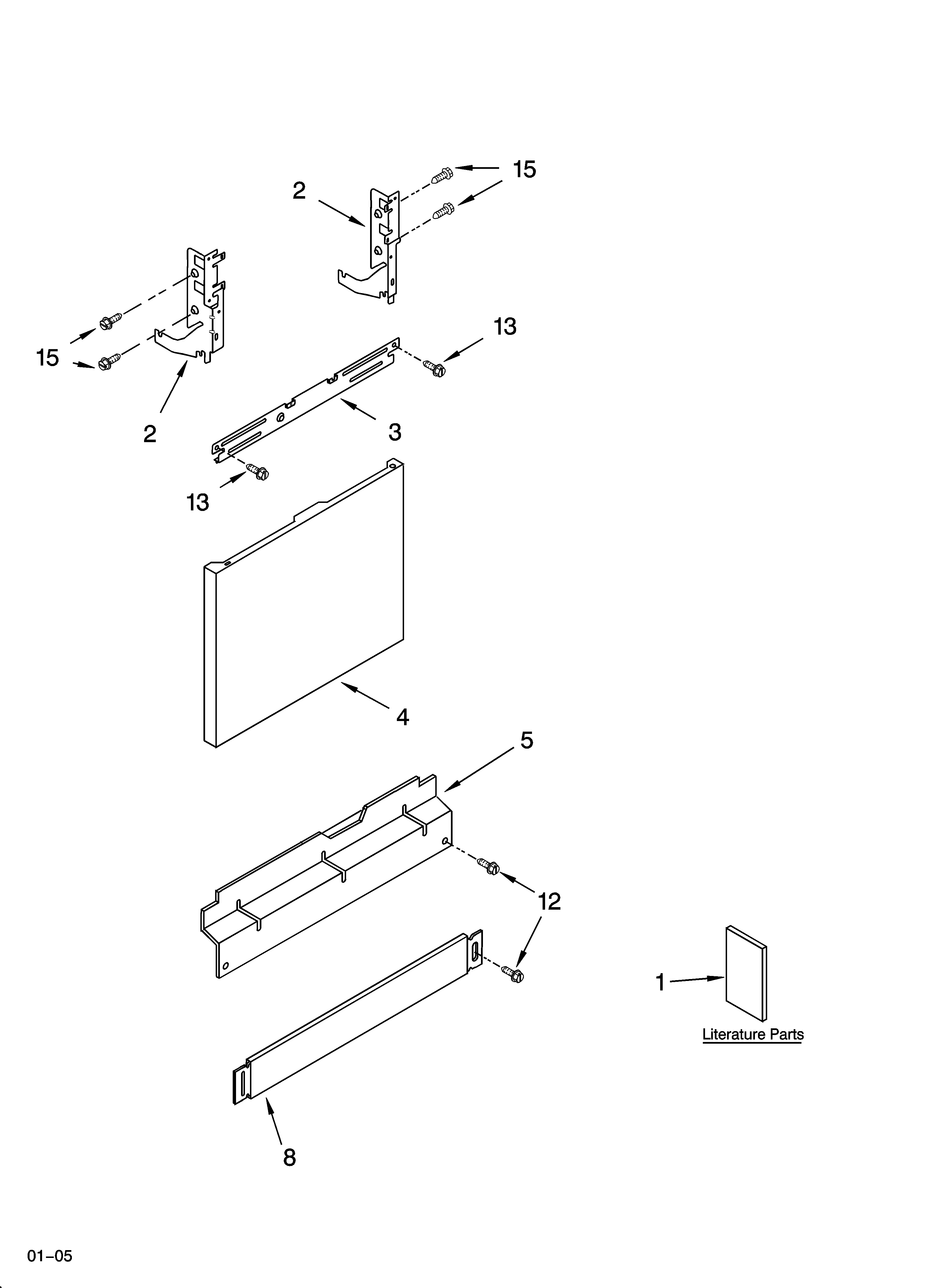 15
2
15
2
13
3
13
4
5
12
1
Literature Parts
8
01–05