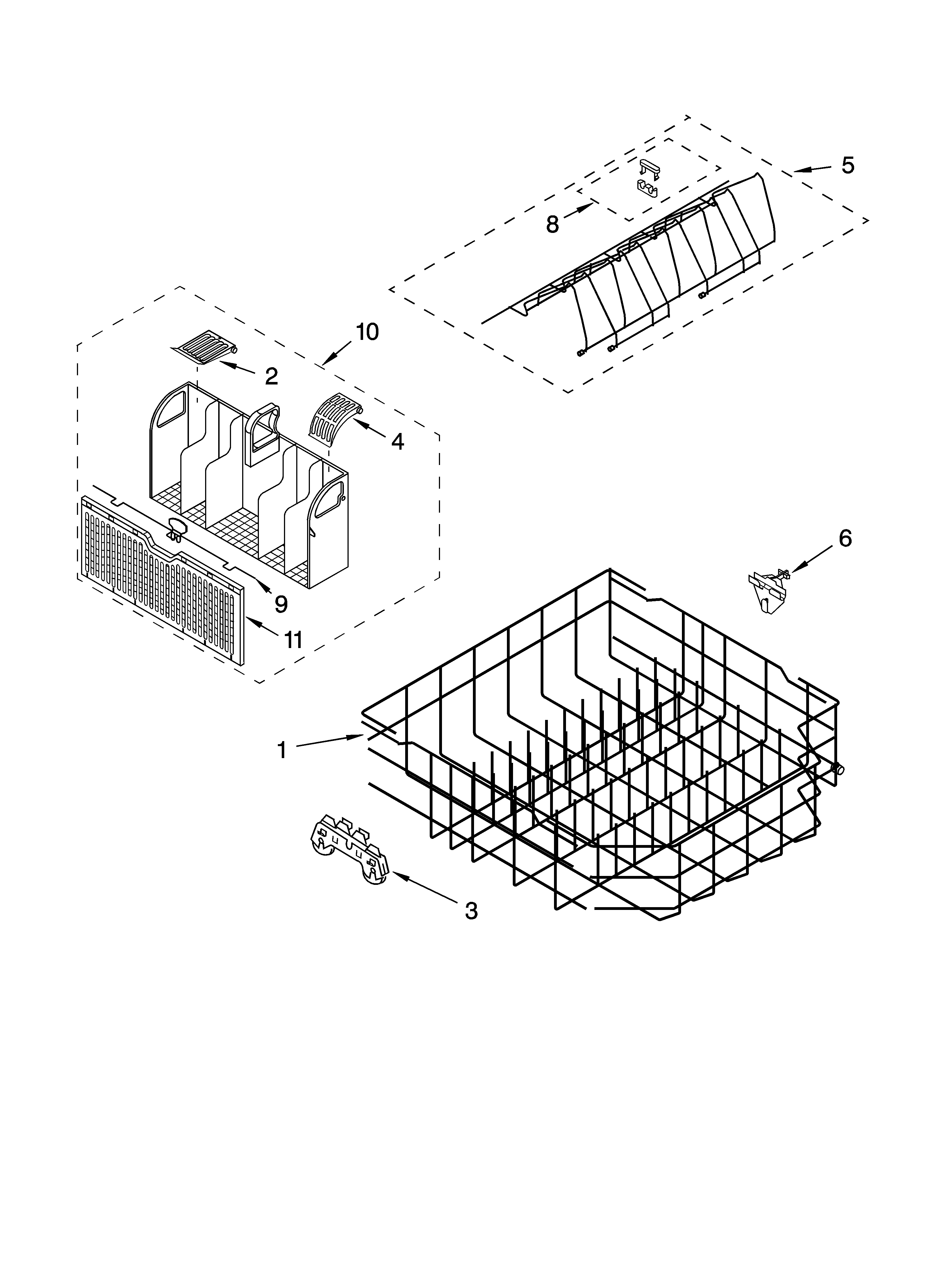 5

8

10

2

4

6

9

11

1

3