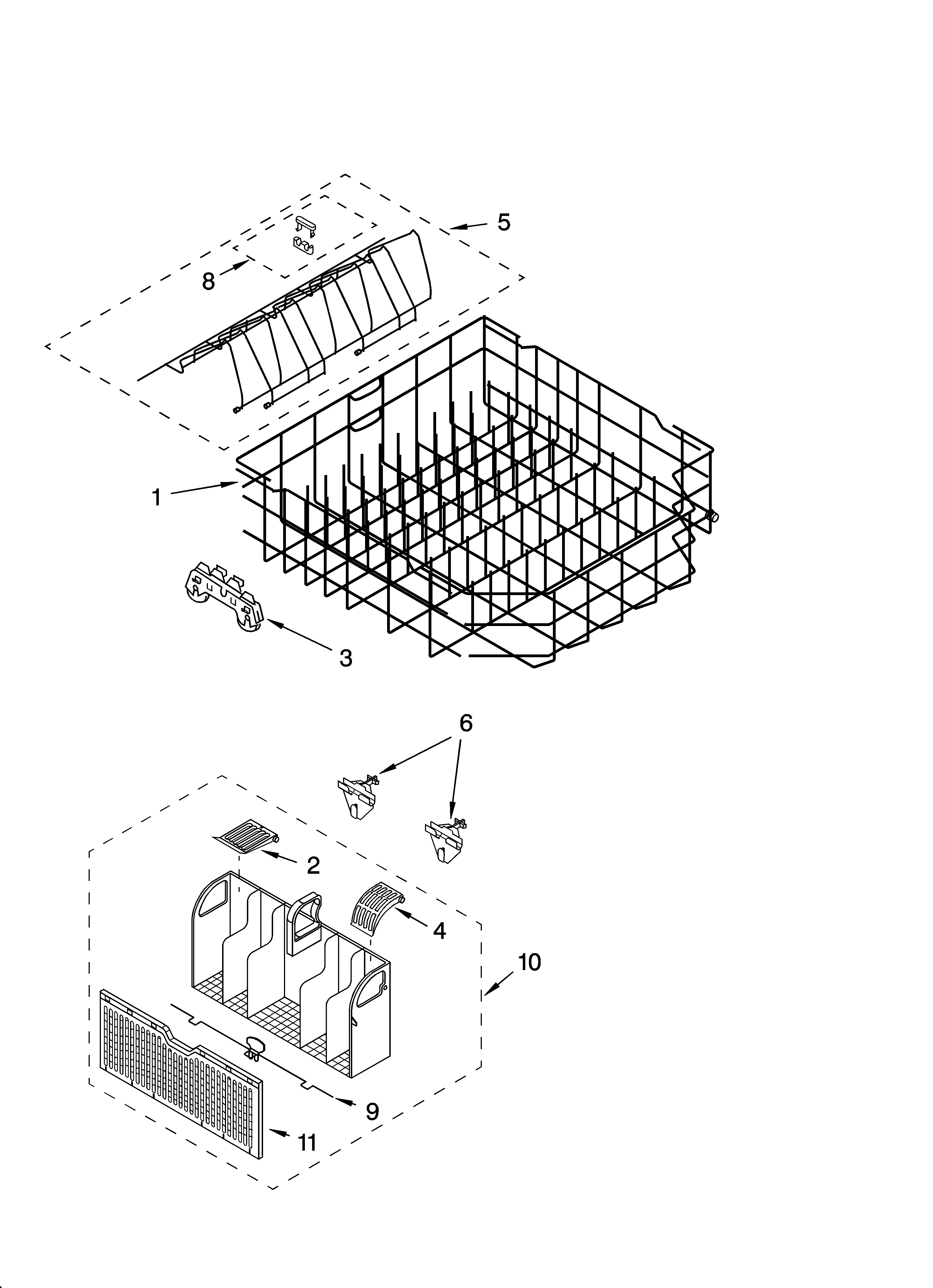 5
8
1
3
6
2
4
10
9
11