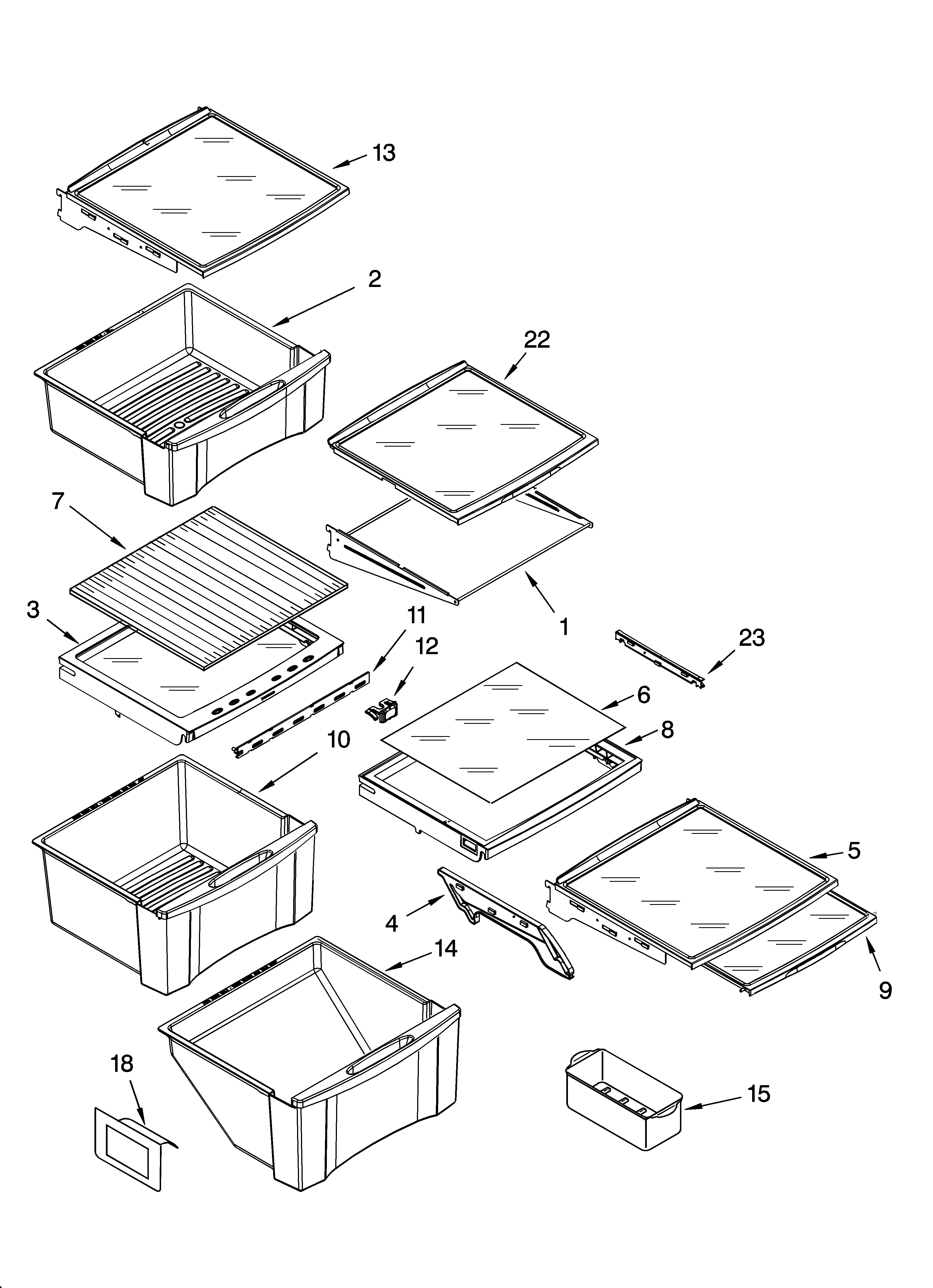 13
2
22
7
3
11
12
1
23
6
8
10
5
4
9
14
18
15