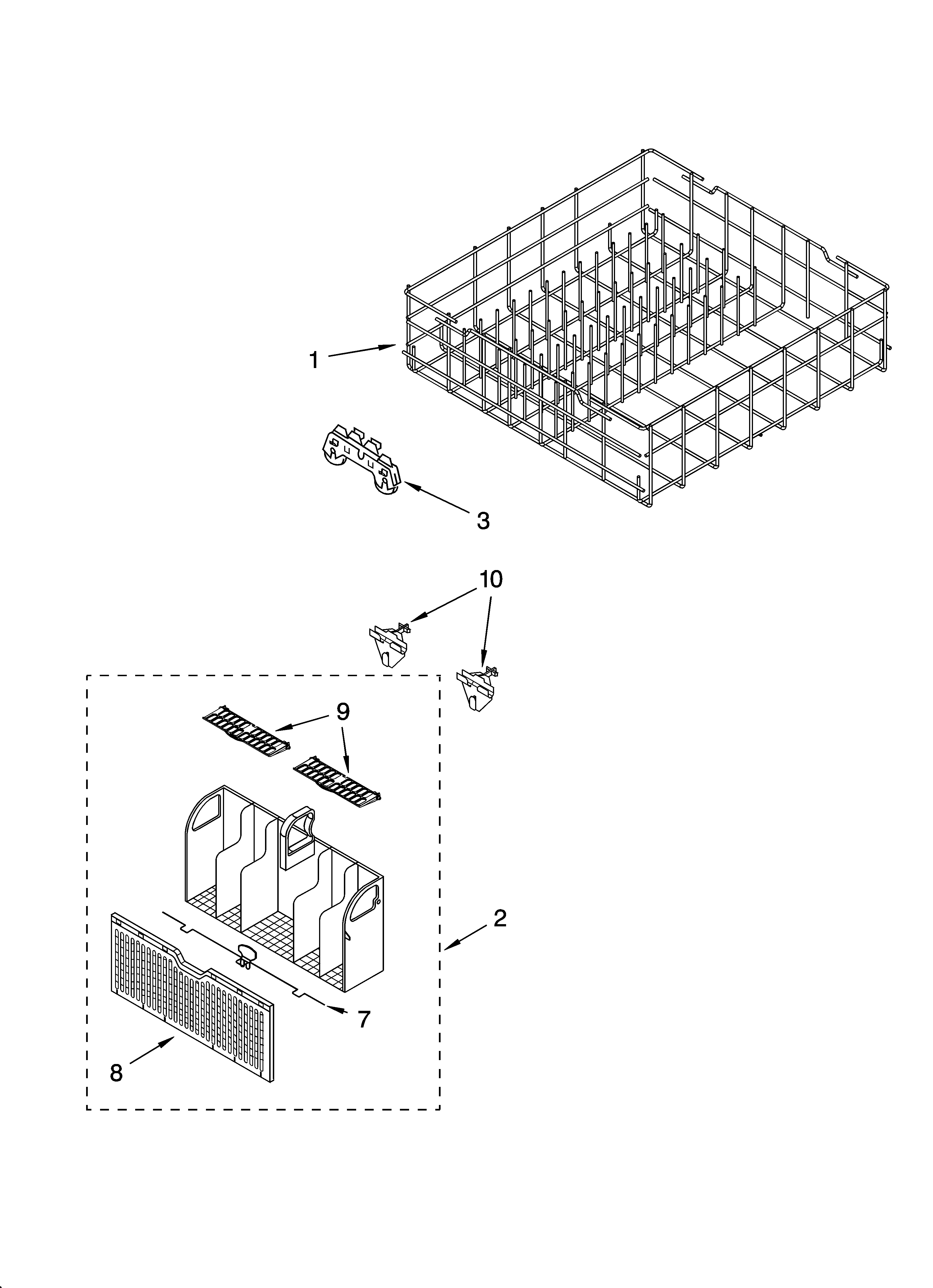 1

3

10

9

2

7

8